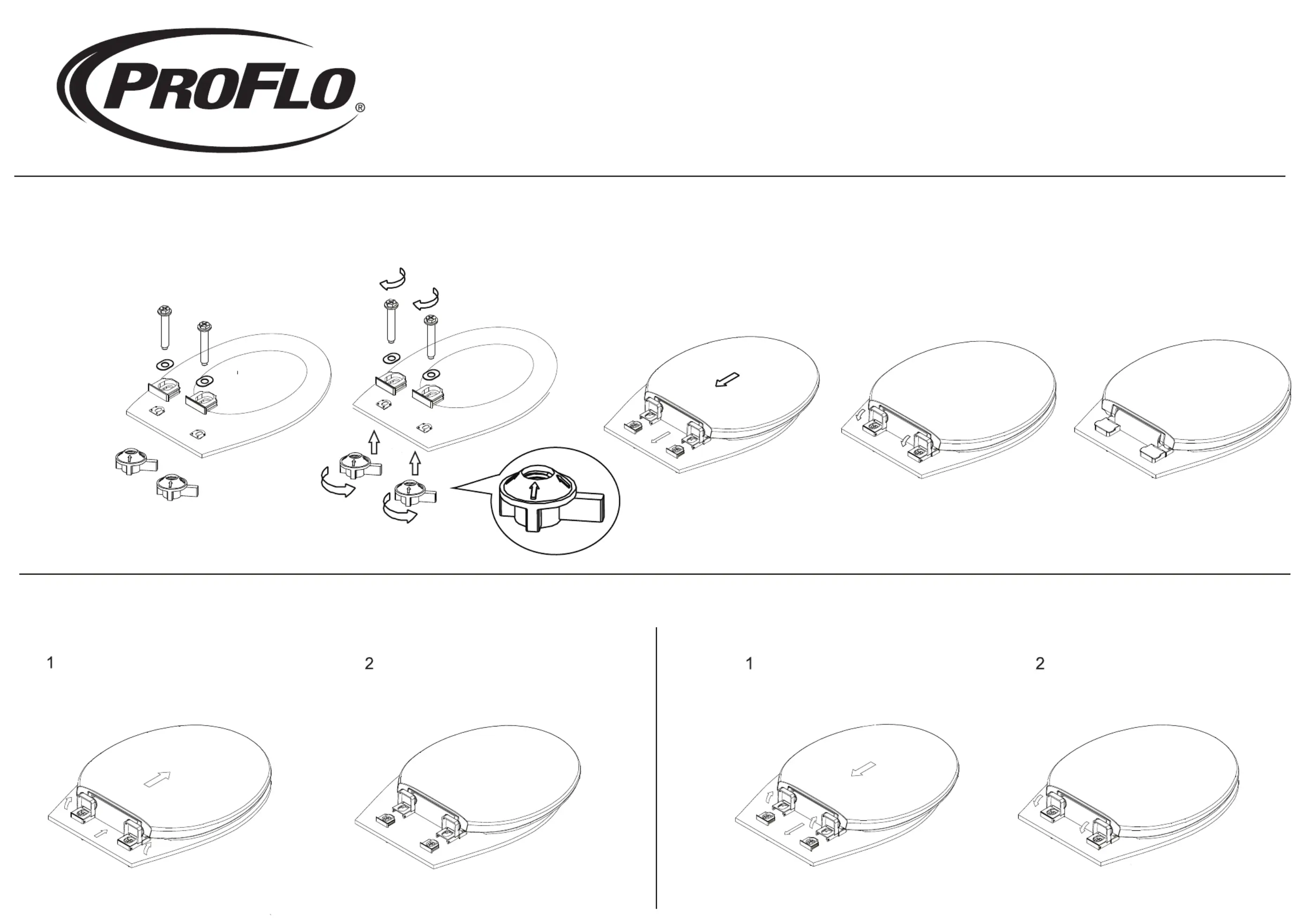 PROFLO®

1

2

1

2