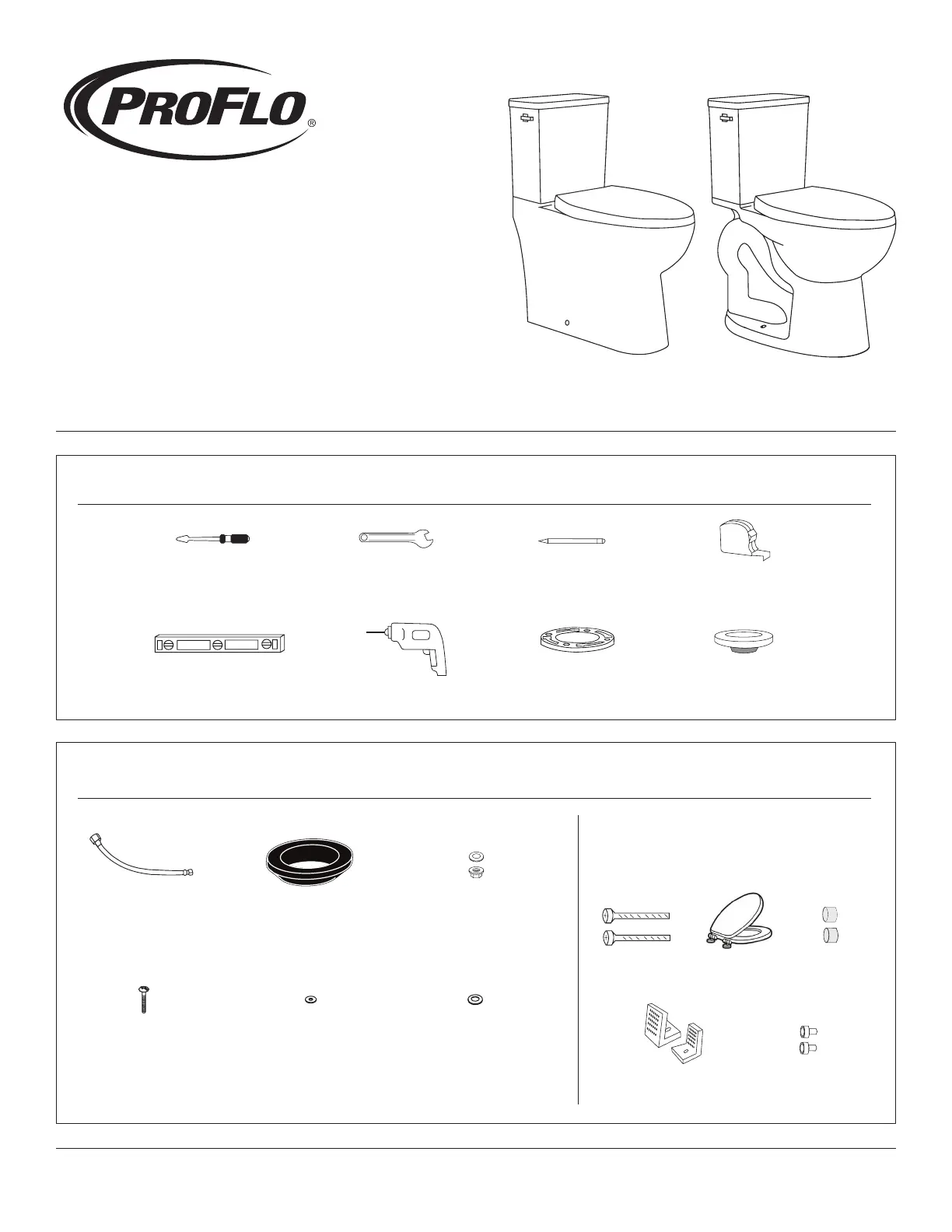 PROFLO®