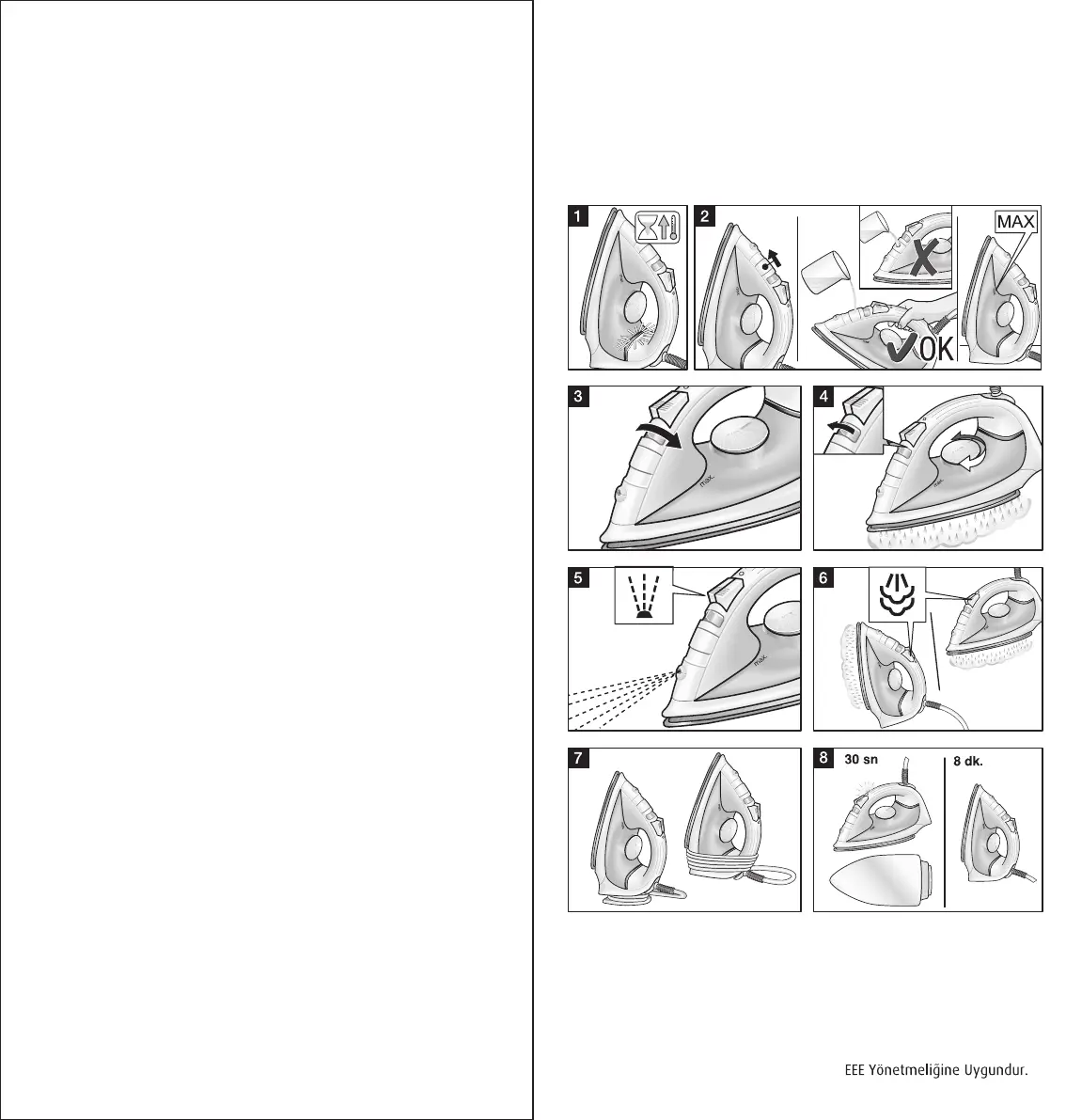 1

2

MAX

OK

3

max.

4

max.

5

max.

6

7

8

30 sn

8 dk.

EEE Yönetmeliğine Uygundur.