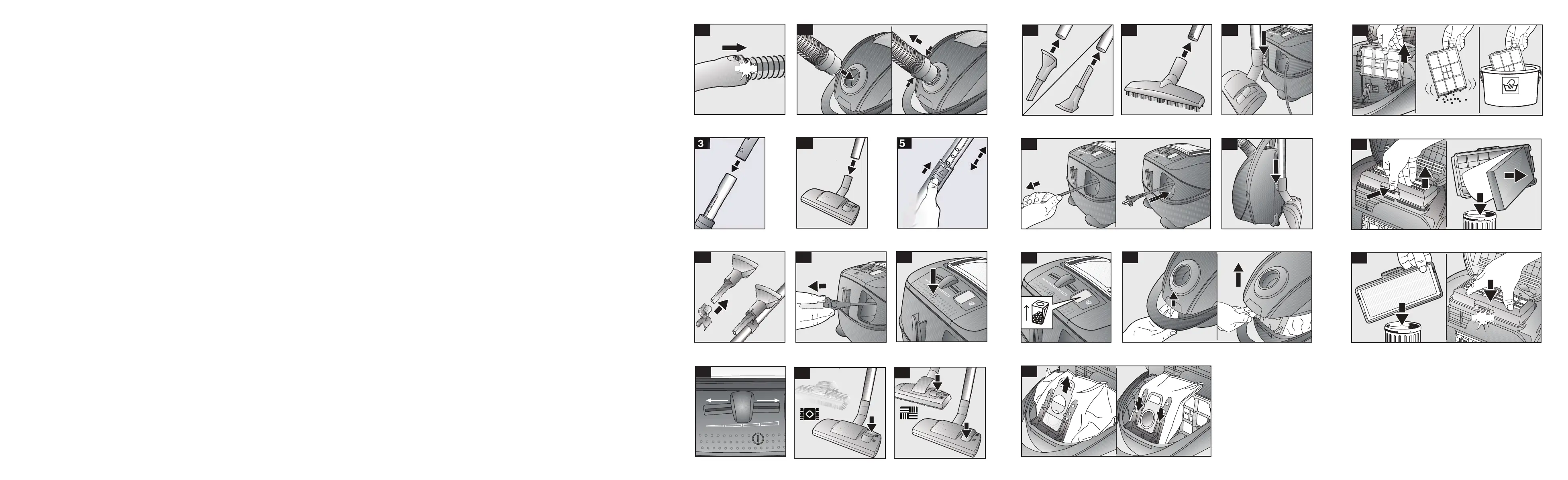 3

5