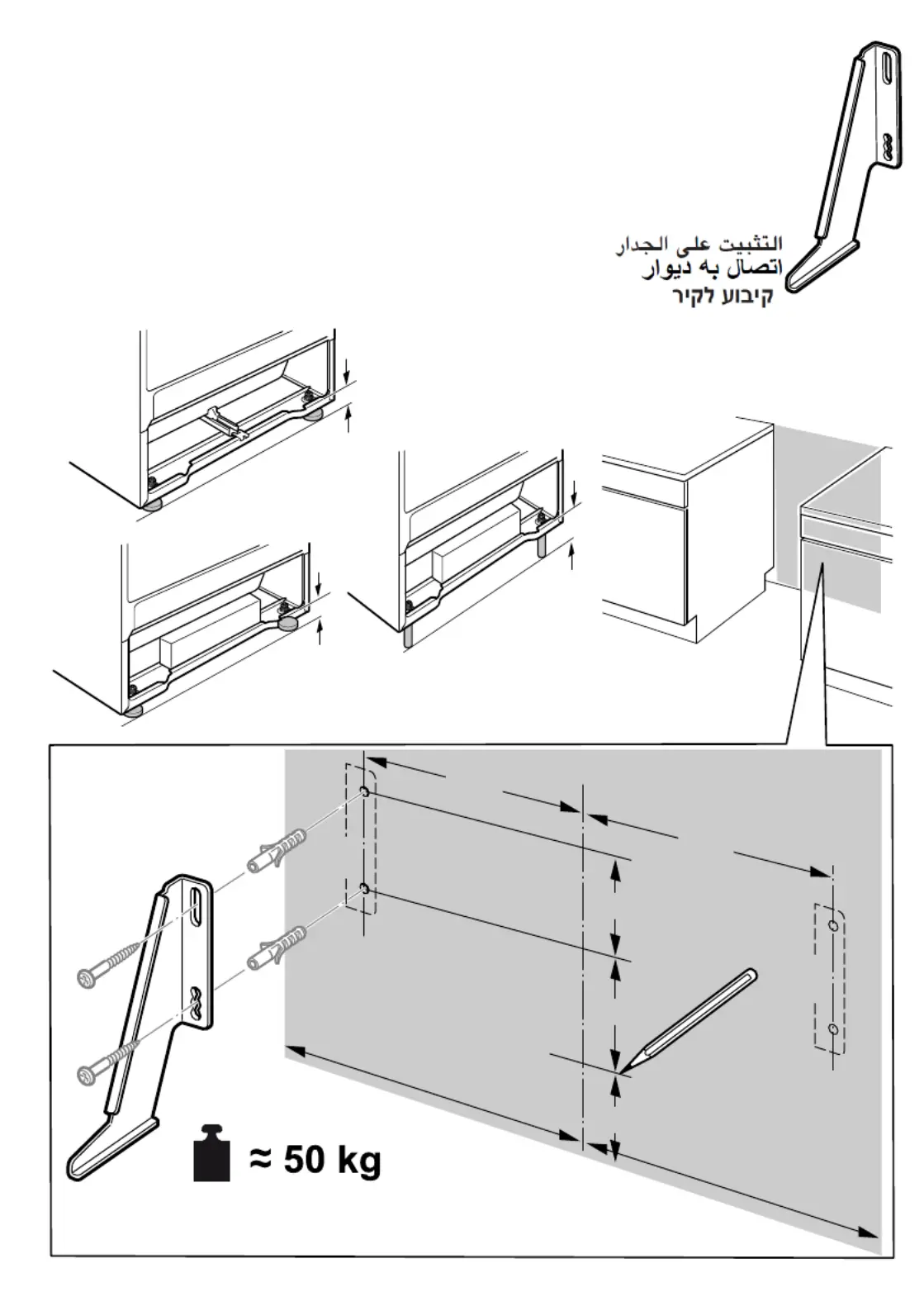 التثبيت على الجدار
اتصال به ديوار
קיבוע לקיר

≈ 50 kg