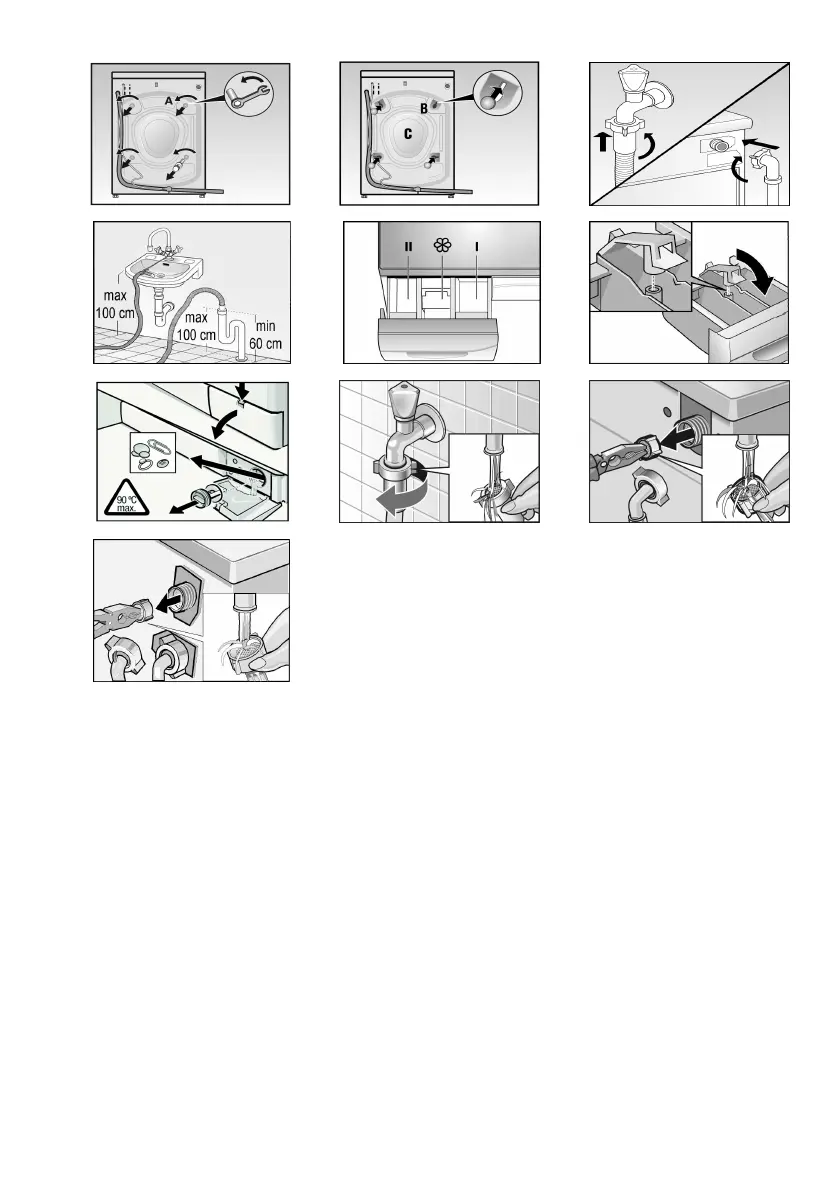 A

B

C

max 100 cm

max 100 cm

min 60 cm

II

I

90 °C max.