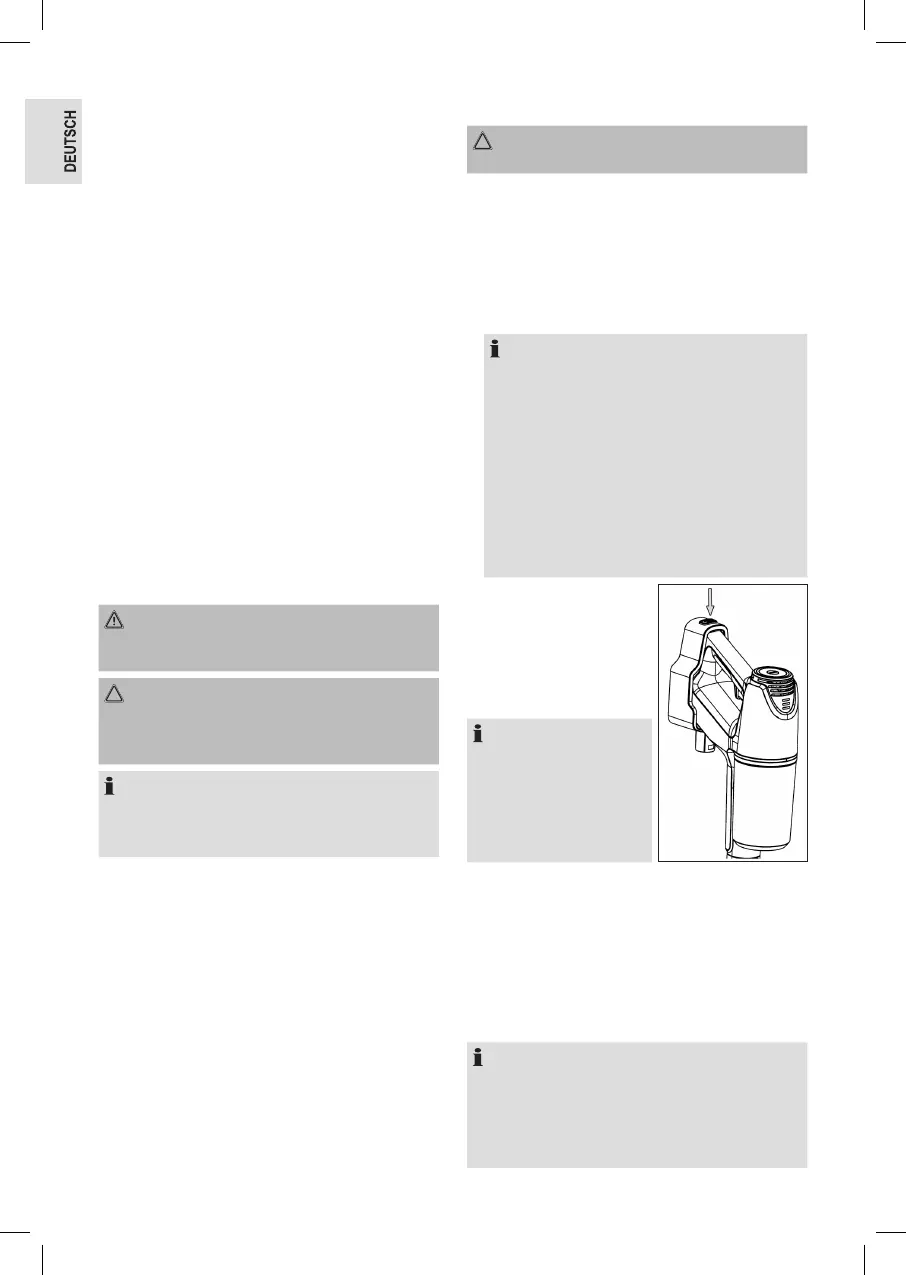 DEUTSCH