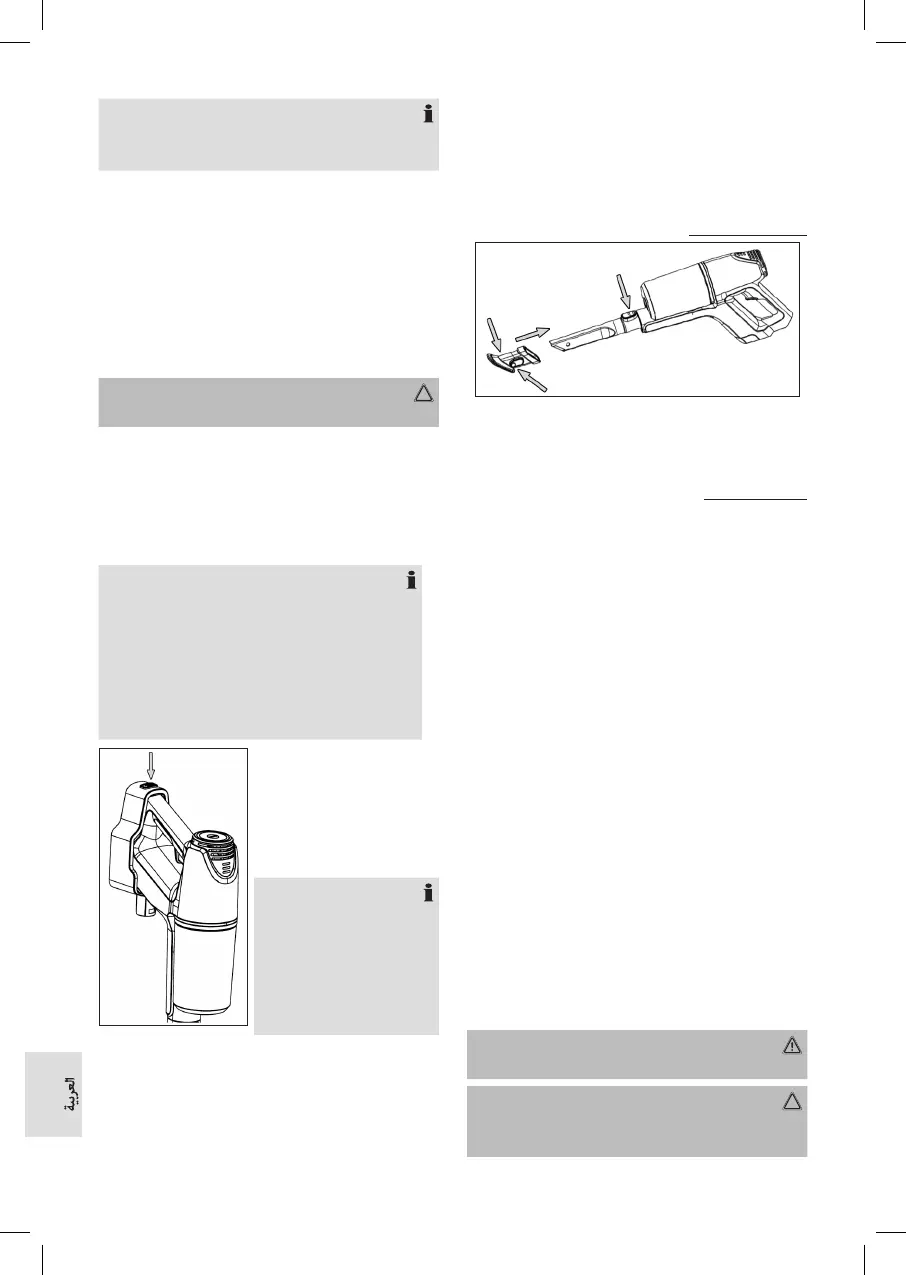 العربية