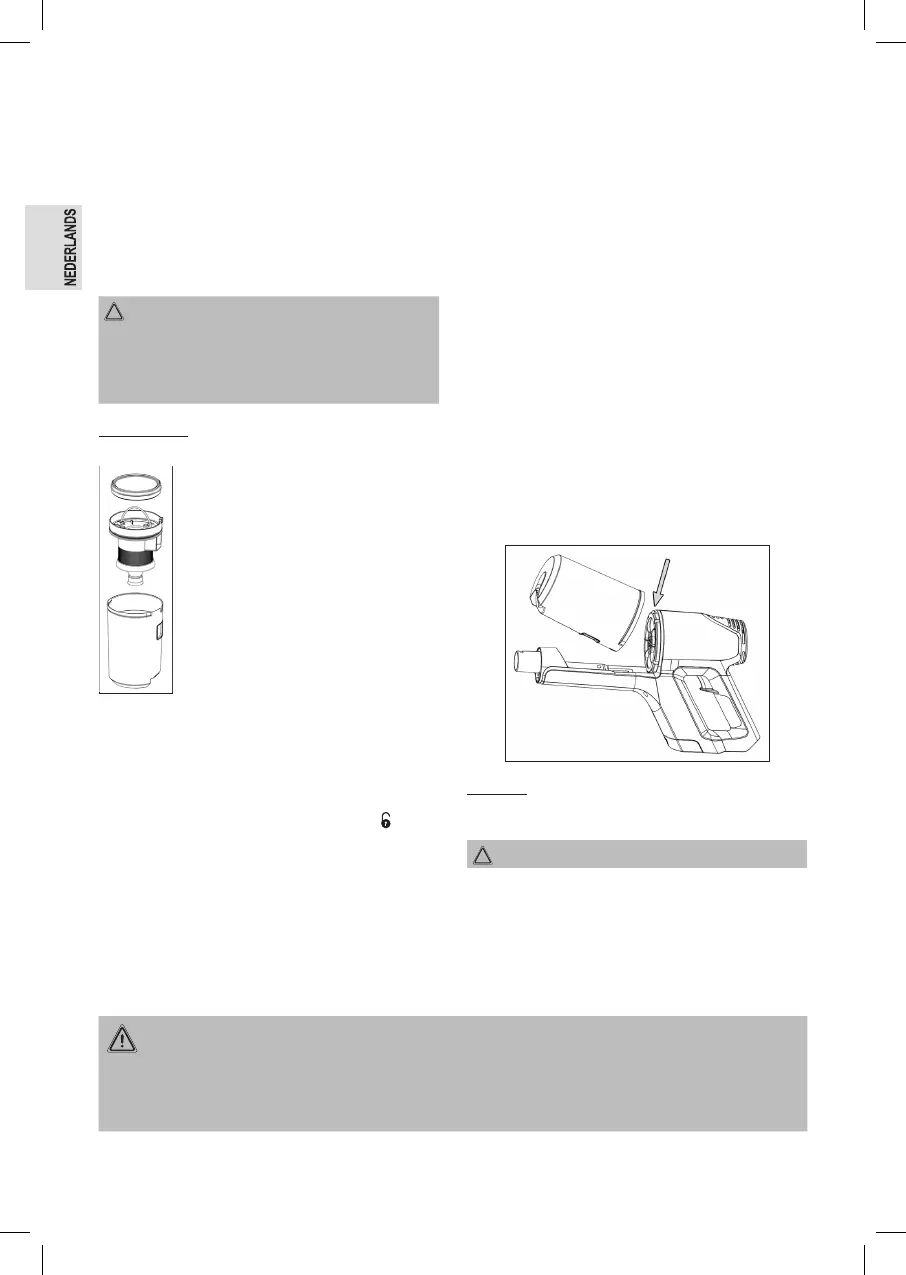 NEDERLANDS