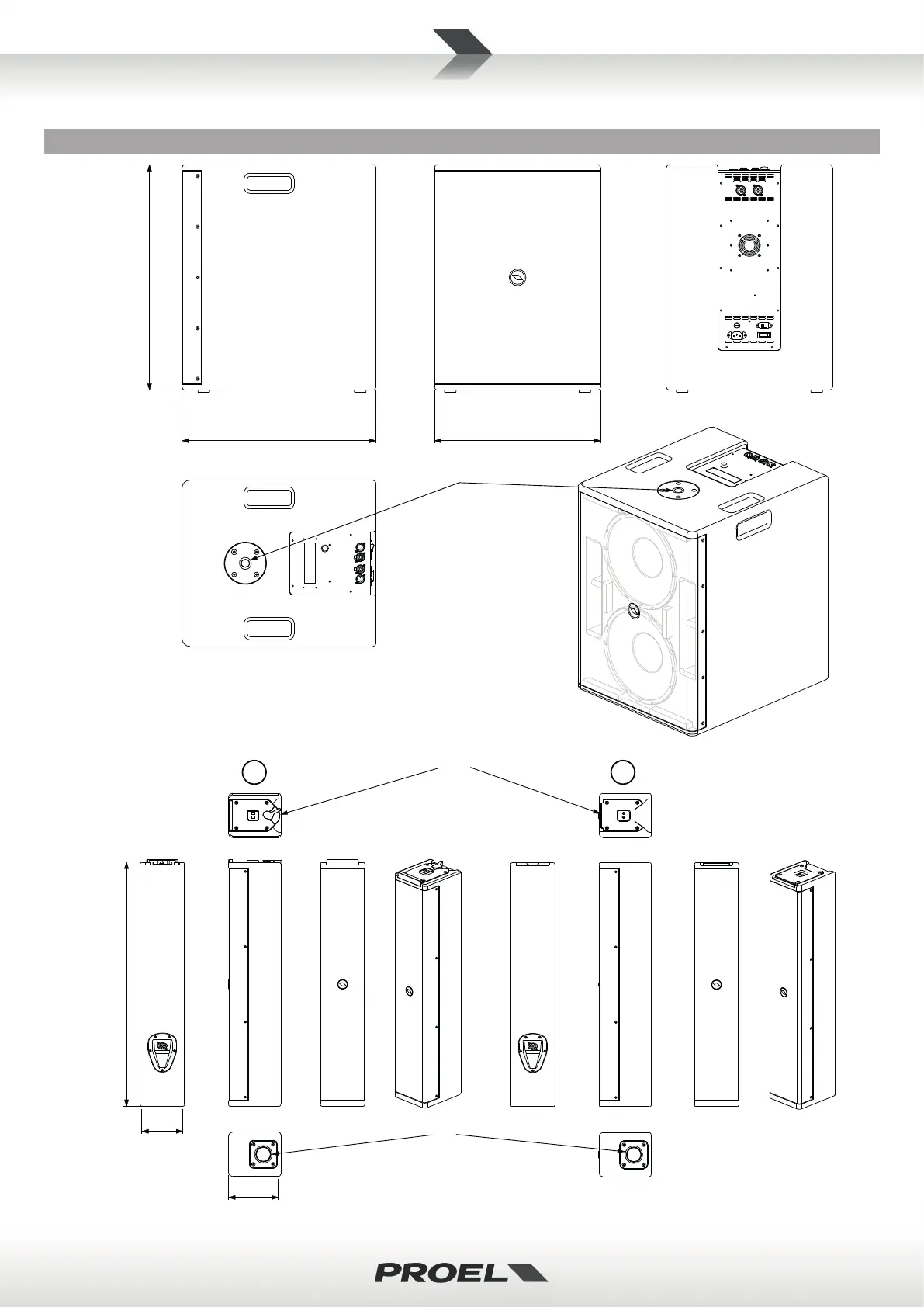 PROEL