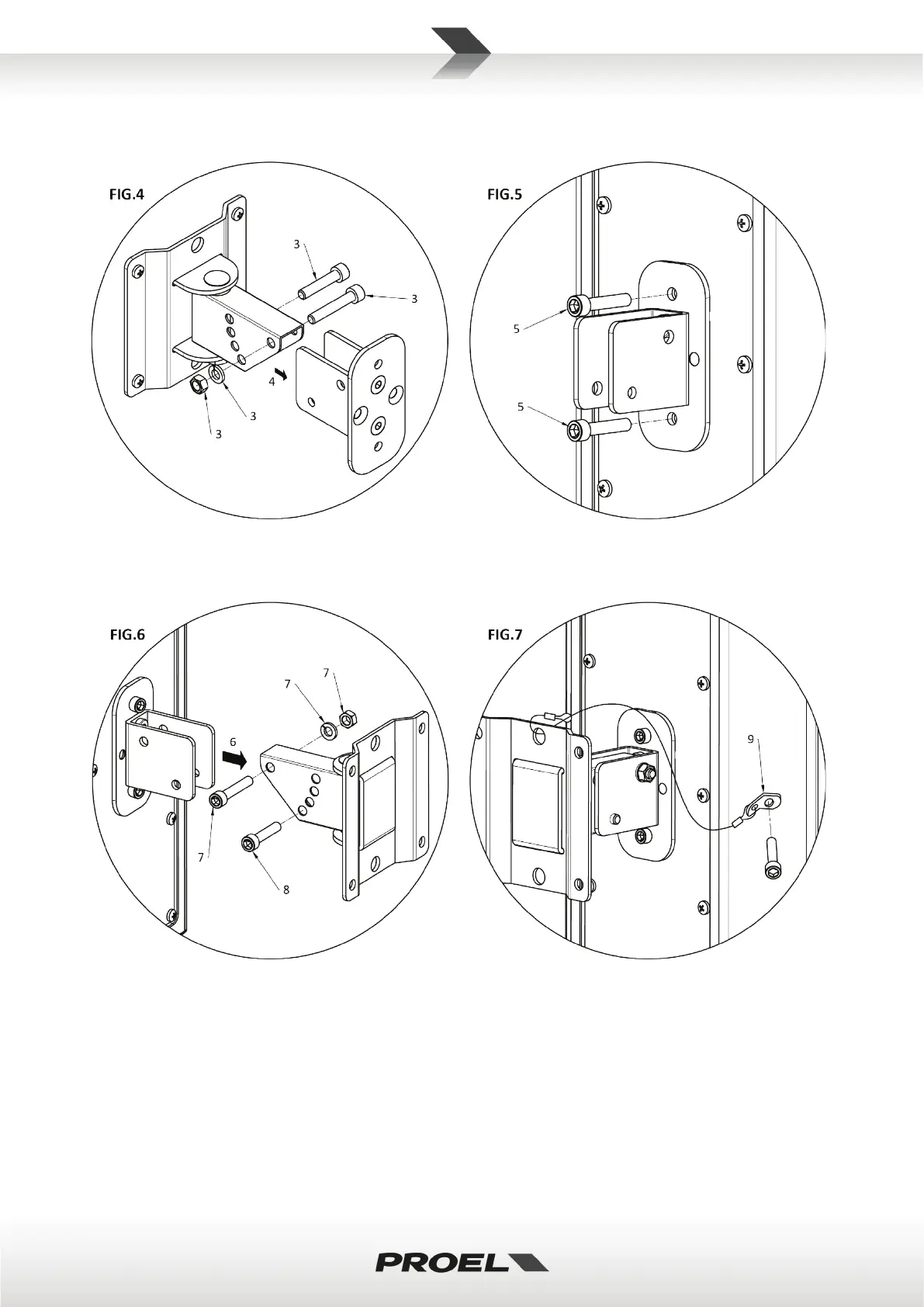 FIG.4

3

3

4

3

3

FIG.5

5

5

FIG.6

7

7

6

7

8

FIG.7

9

PROEL