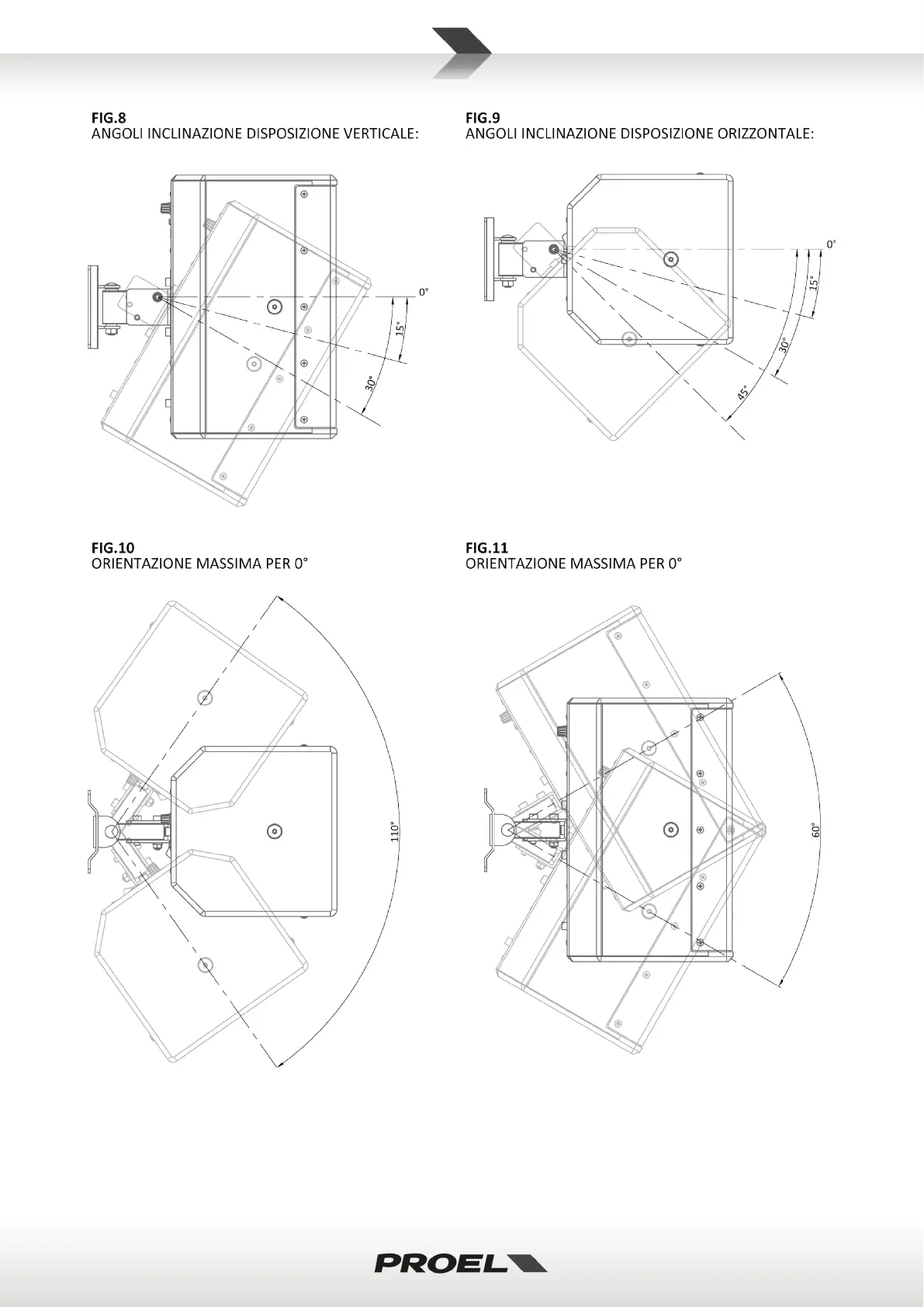 FIG.8
ANGOLI INCLINAZIONE DISPOSIZIONE VERTICALE:

0°
15°
30°

FIG.9
ANGOLI INCLINAZIONE DISPOSIZIONE ORIZZONTALE:

0°
15°
30°
45°

FIG.10
ORIENTAZIONE MASSIMA PER 0°

110°

FIG.11
ORIENTAZIONE MASSIMA PER 0°

60°

PROEL