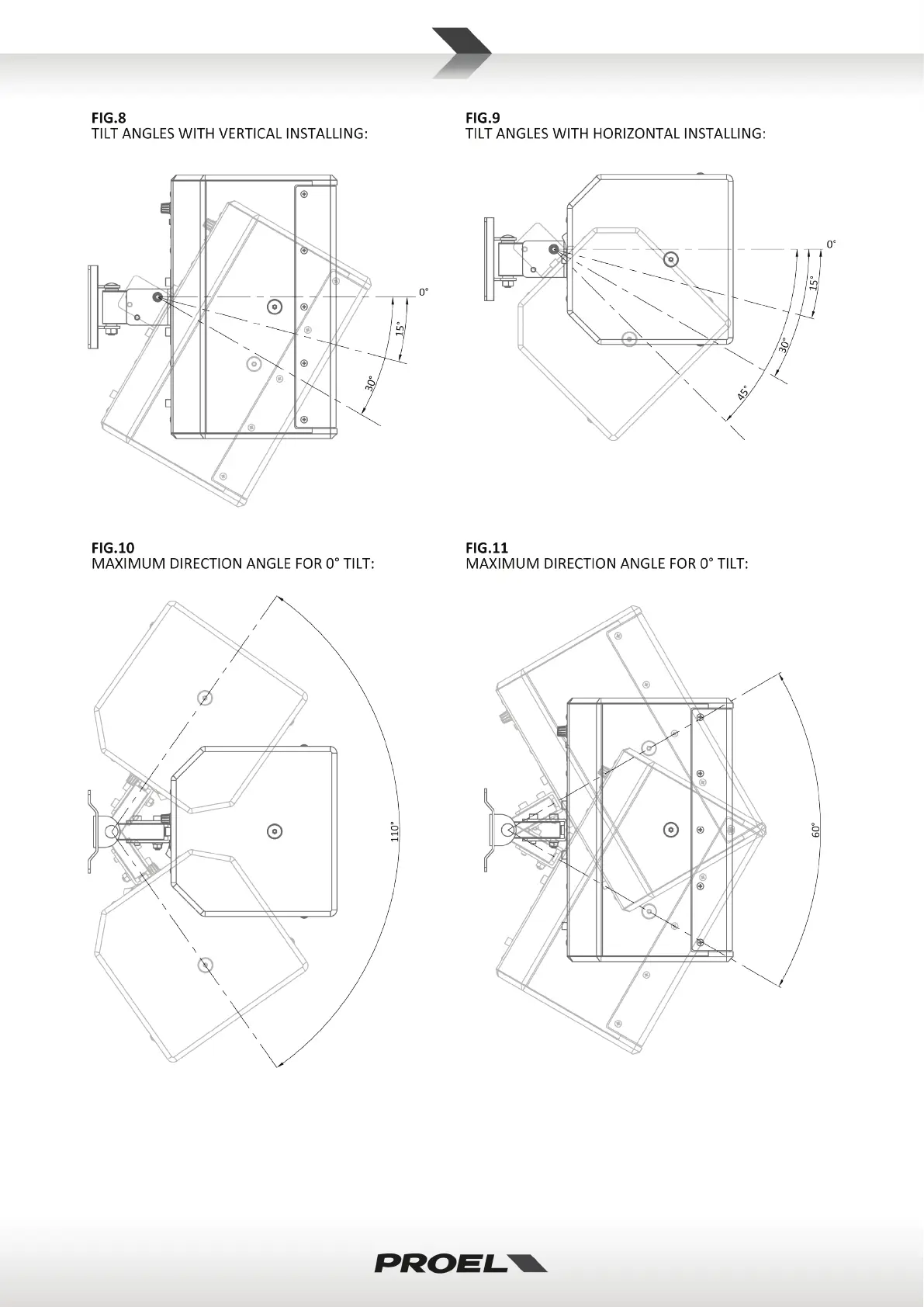 FIG.8
TILT ANGLES WITH VERTICAL INSTALLING:

0°
15°
30°

FIG.9
TILT ANGLES WITH HORIZONTAL INSTALLING:

0°
15°
30°
45°

FIG.10
MAXIMUM DIRECTION ANGLE FOR 0° TILT:

110°

FIG.11
MAXIMUM DIRECTION ANGLE FOR 0° TILT:

60°

PROEL