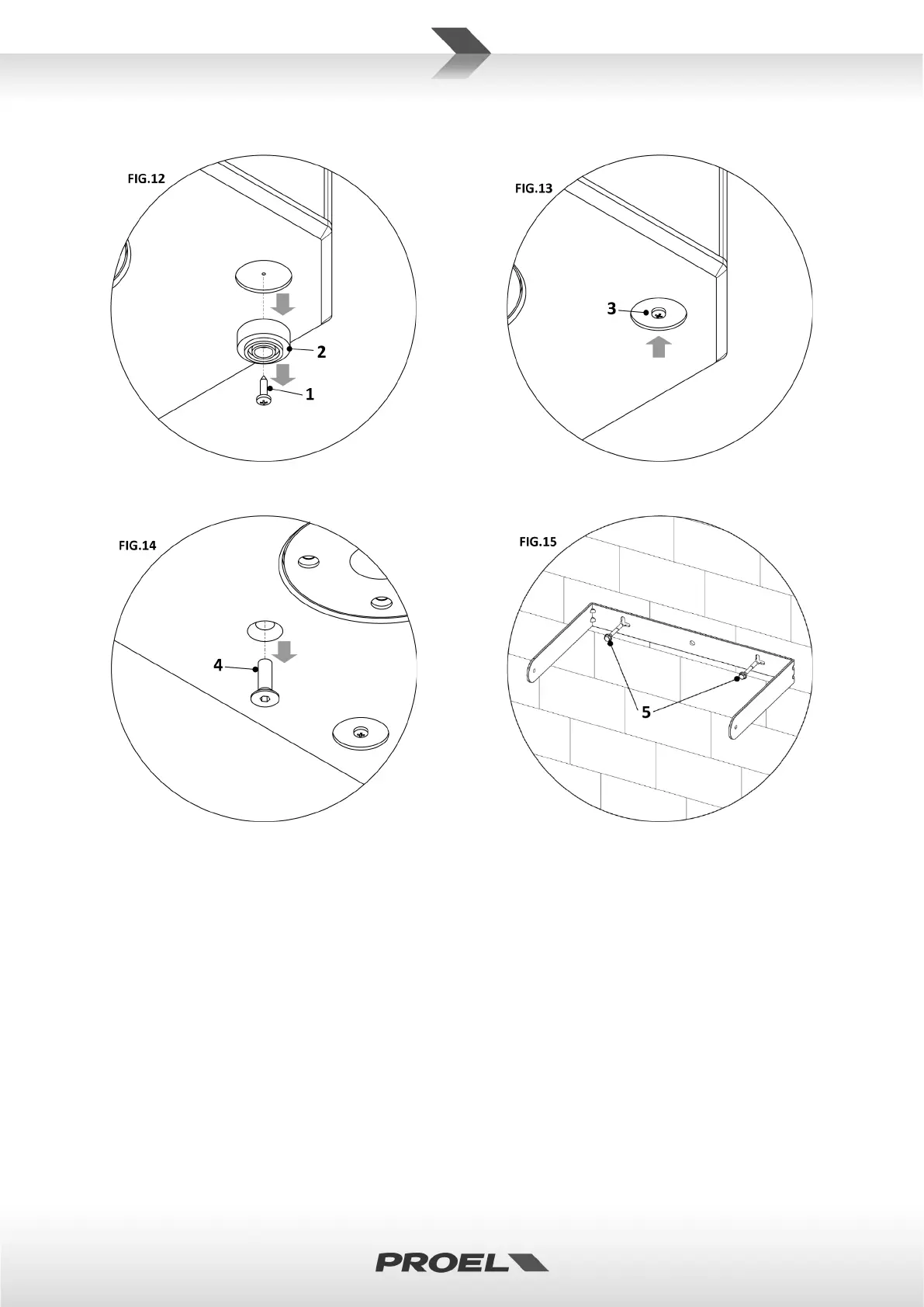 FIG.12

2

1

FIG.13

3

FIG.14

4

FIG.15

5

PROEL