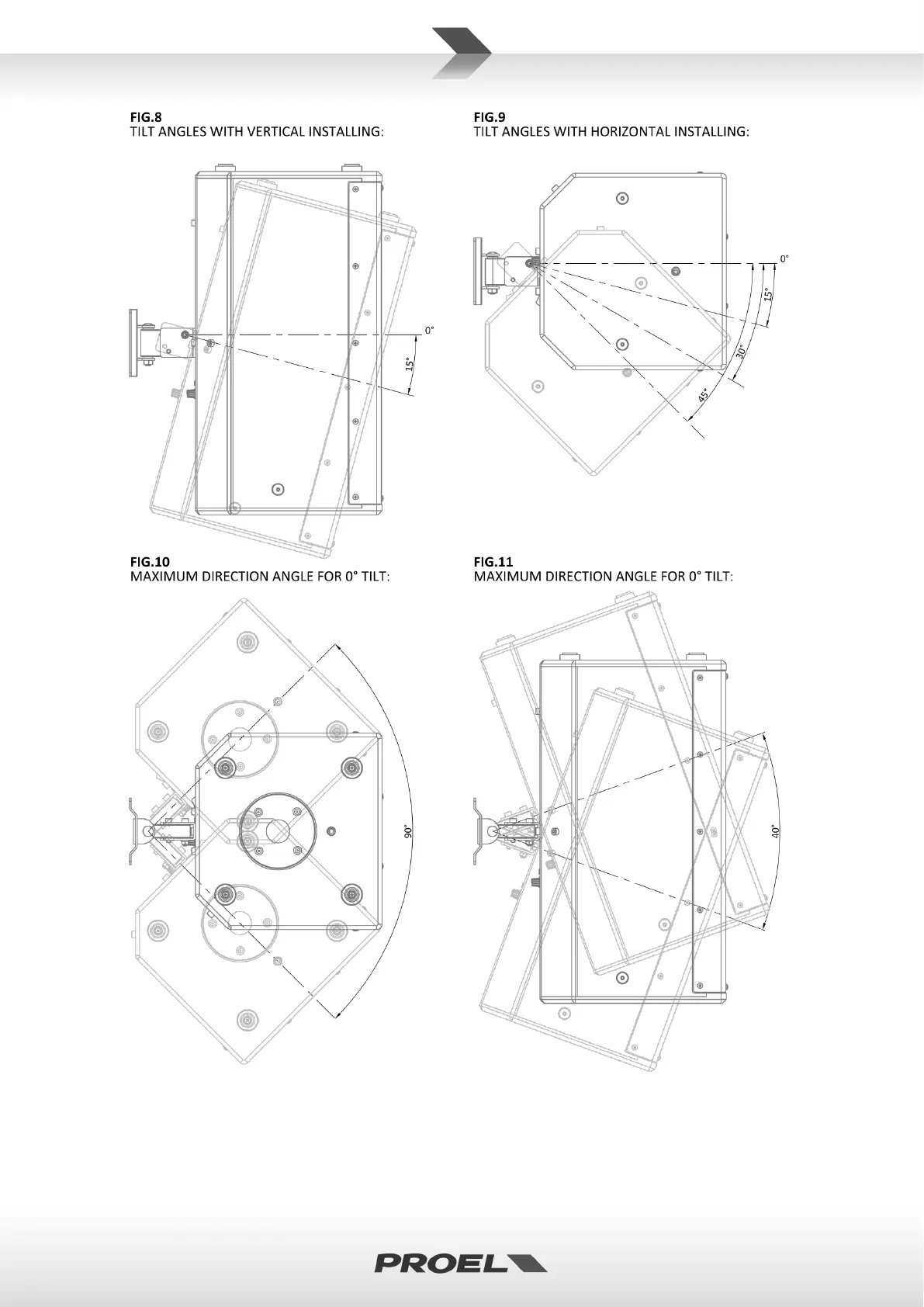 FIG.8
TILT ANGLES WITH VERTICAL INSTALLING:

0°

15°

FIG.9
TILT ANGLES WITH HORIZONTAL INSTALLING:

0°

15°

30°

45°

FIG.10
MAXIMUM DIRECTION ANGLE FOR 0° TILT:

90°

FIG.11
MAXIMUM DIRECTION ANGLE FOR 0° TILT:

40°

PROEL