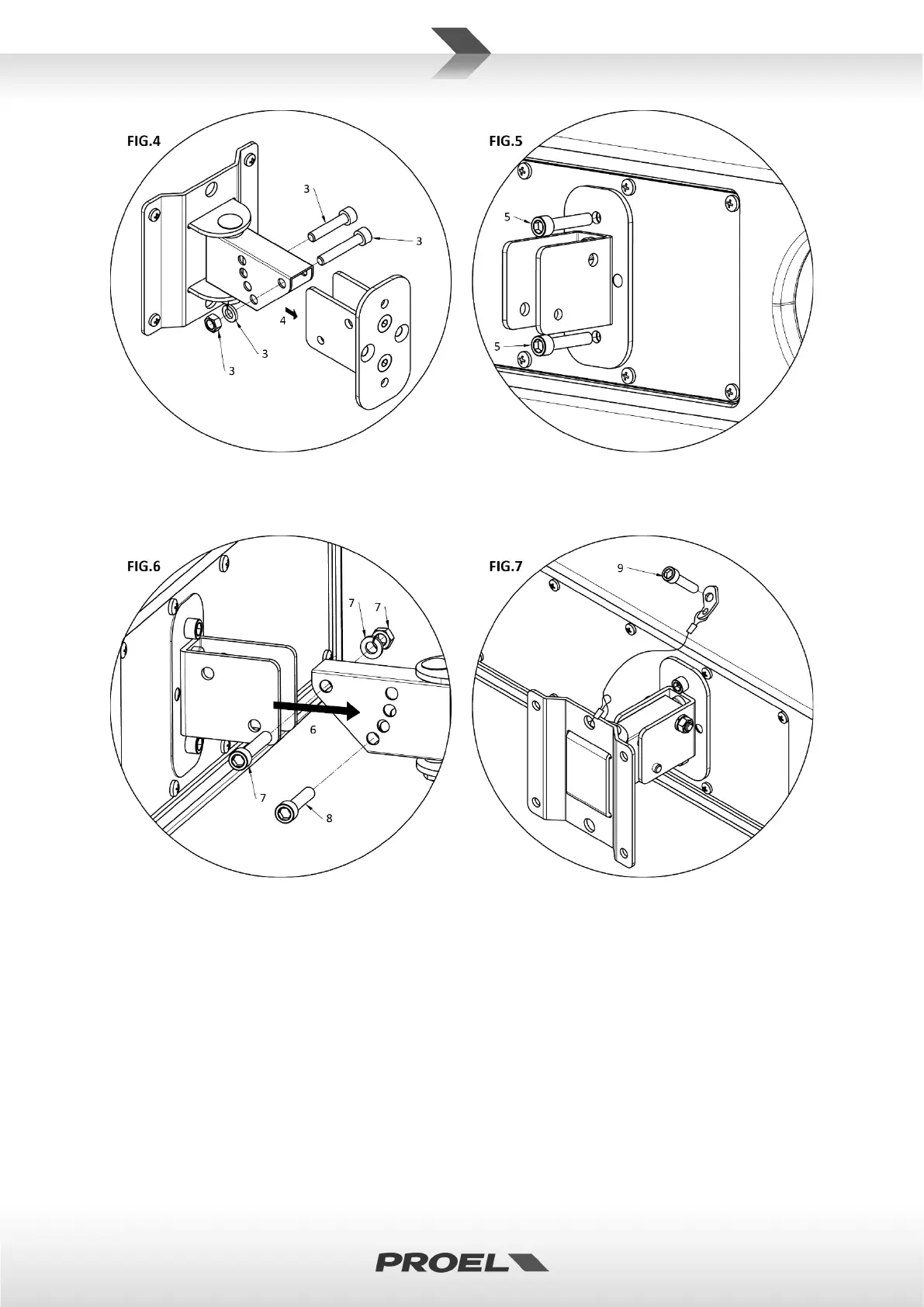 FIG.4

3

3

4

3

3

FIG.5

5

5

FIG.6

7

7

6

7

8

FIG.7

9

PROEL