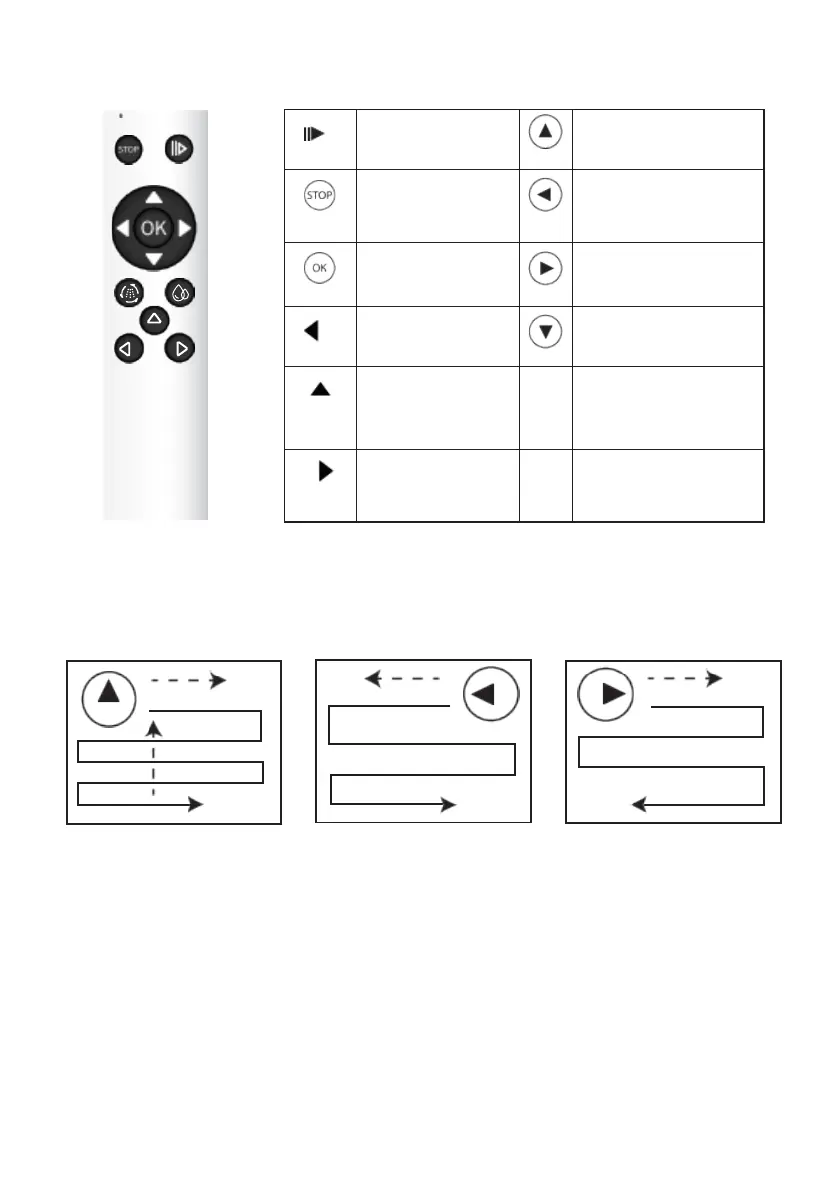 STOP

OK

STOP

OK