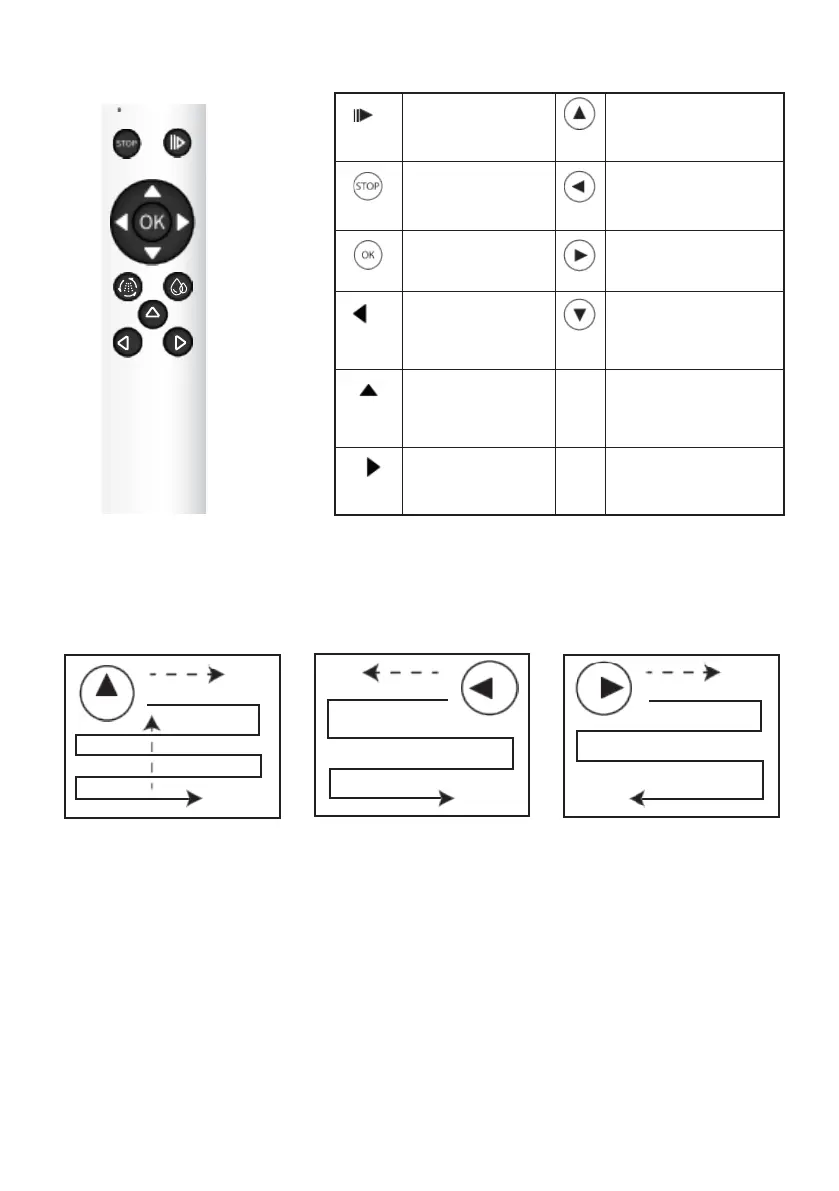 STOP

OK

STOP

OK