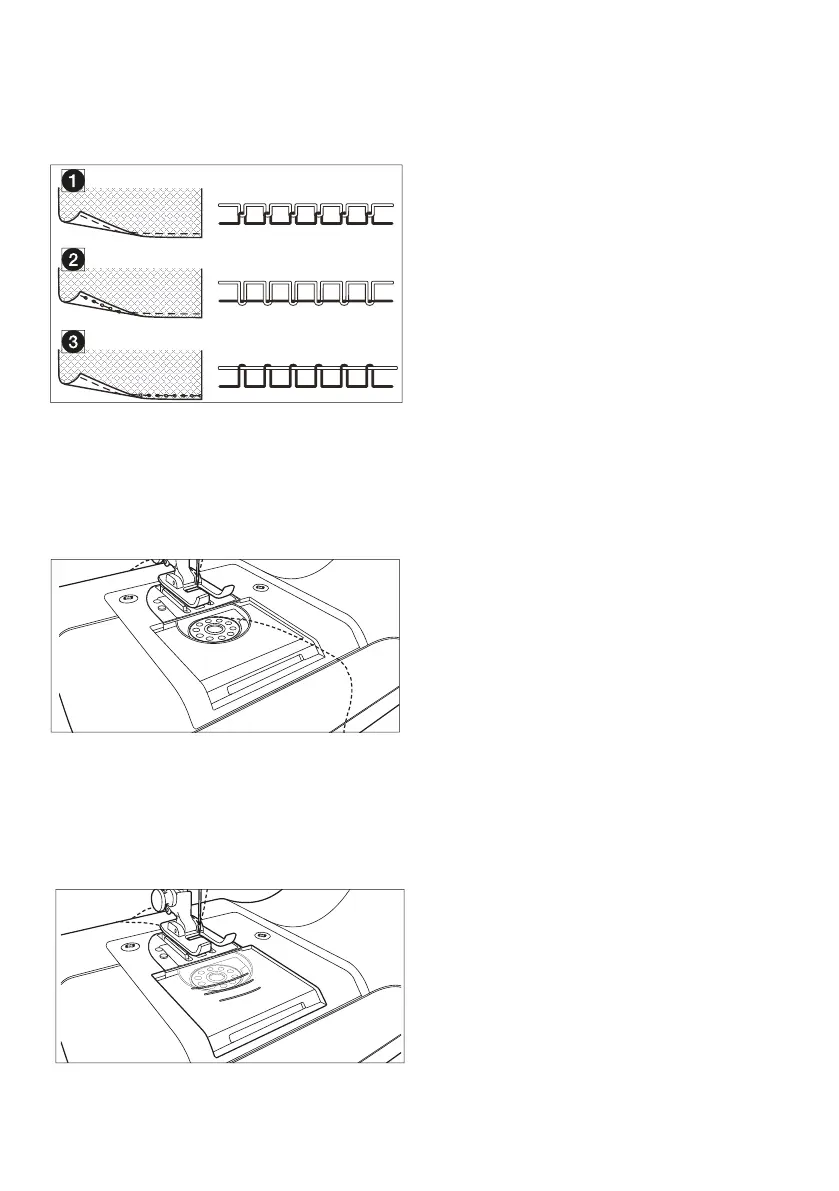 1

2

3