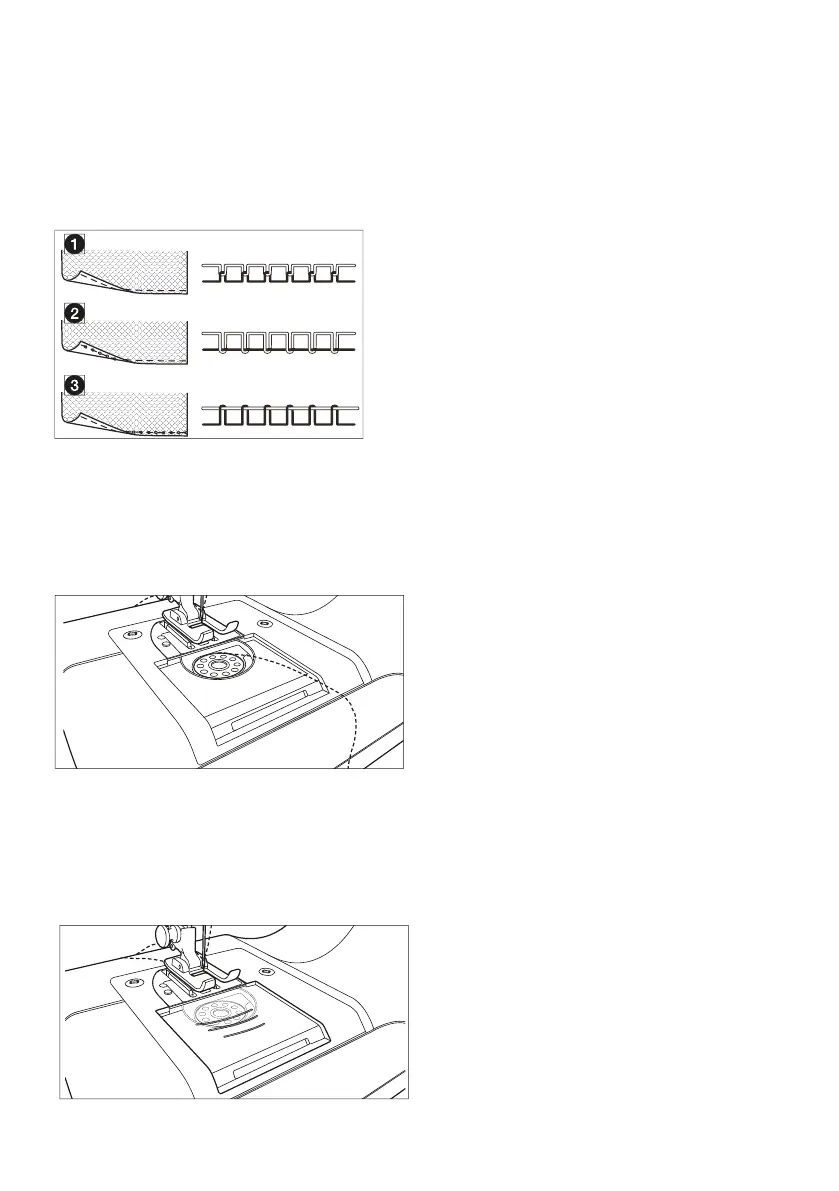 1

2

3