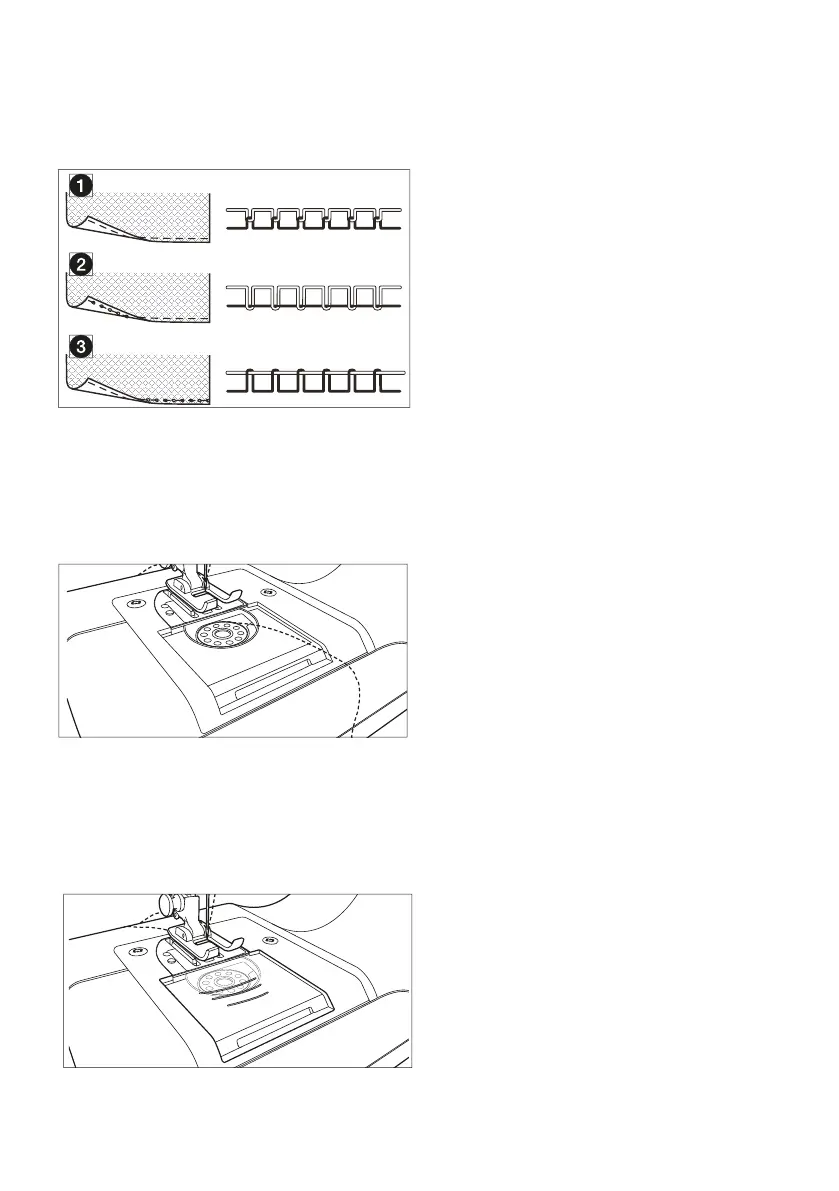 1

2

3