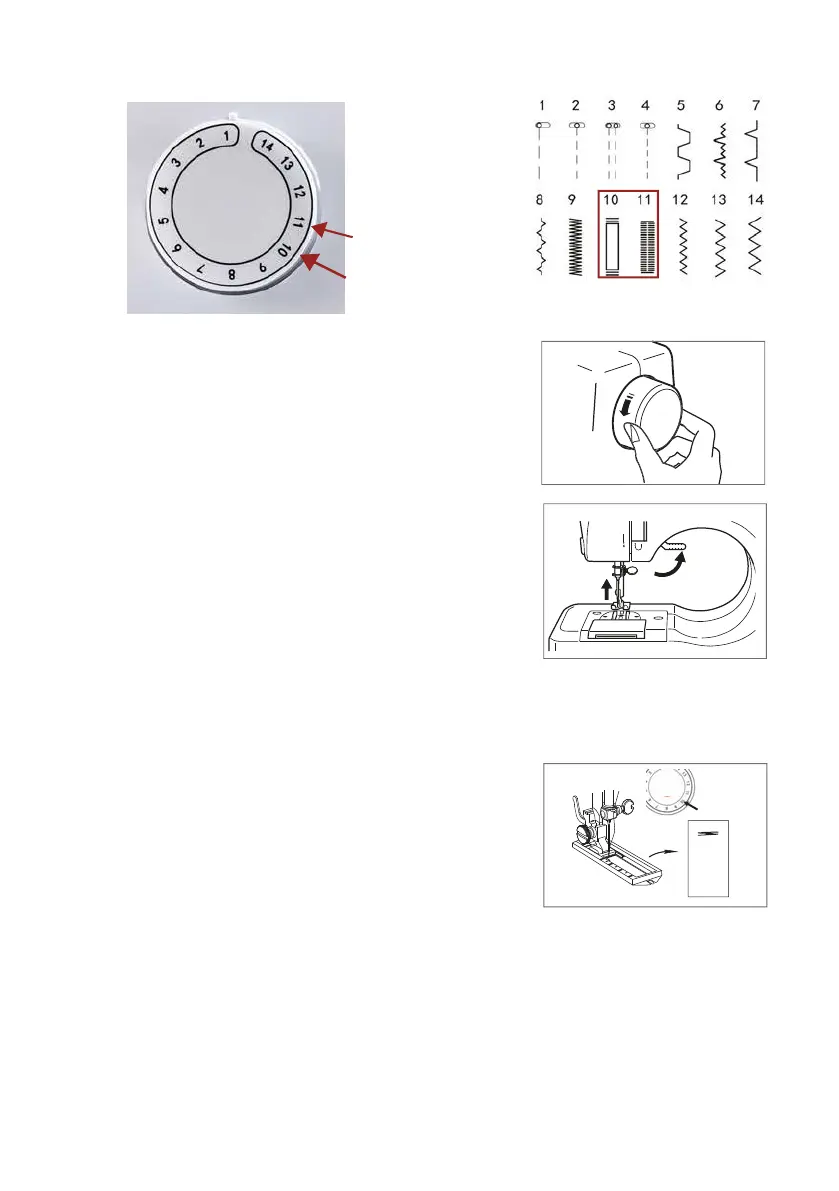 1 2 3 4 5 6 7 8 9 10 11 12 13 14

1 2 3 4 5 6 7
8 9 10 11 12 13 14