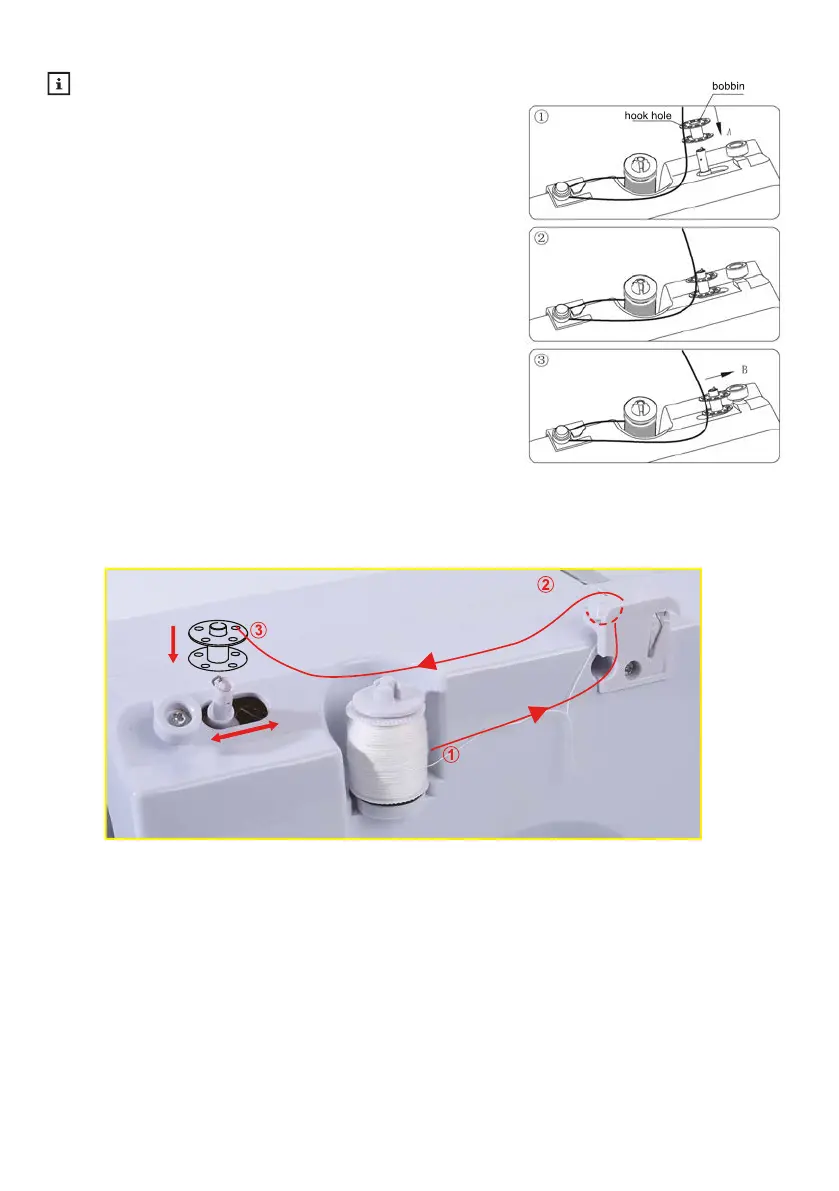 i

bobbin
hook hole
①
A

②

③
B

②
③
①