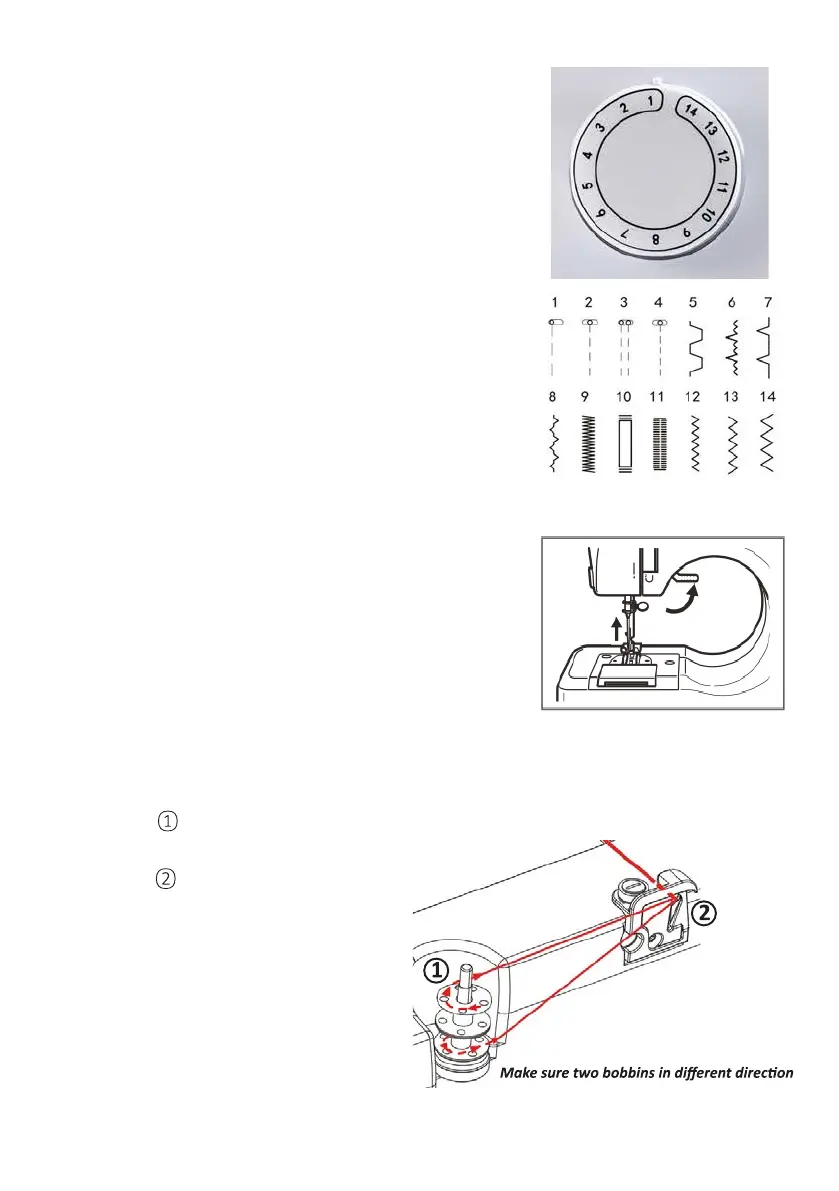 1 2 3 4 5 6 7 8 9 10 11 12 13 14

1 2 3 4 5 6 7

8 9 10 11 12 13 14

①

②

①

②

Make sure two bobbins in different direction