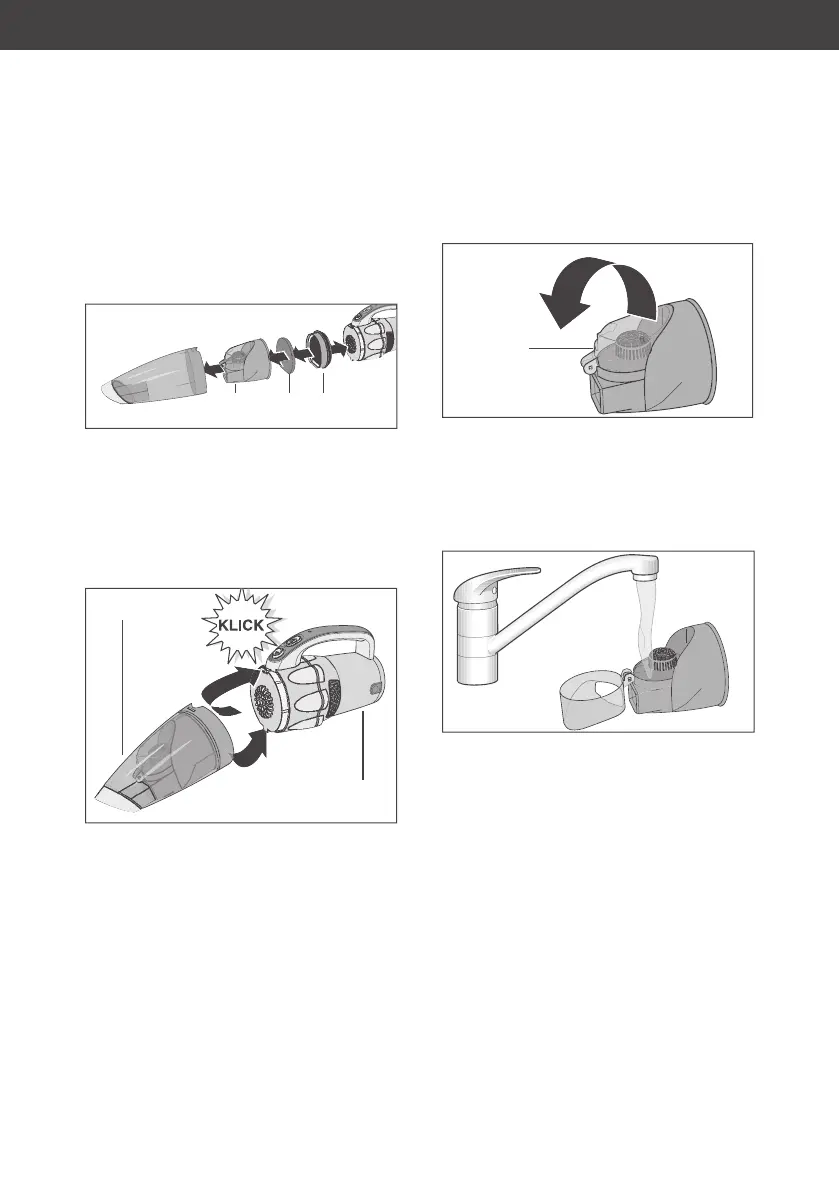 KLICK