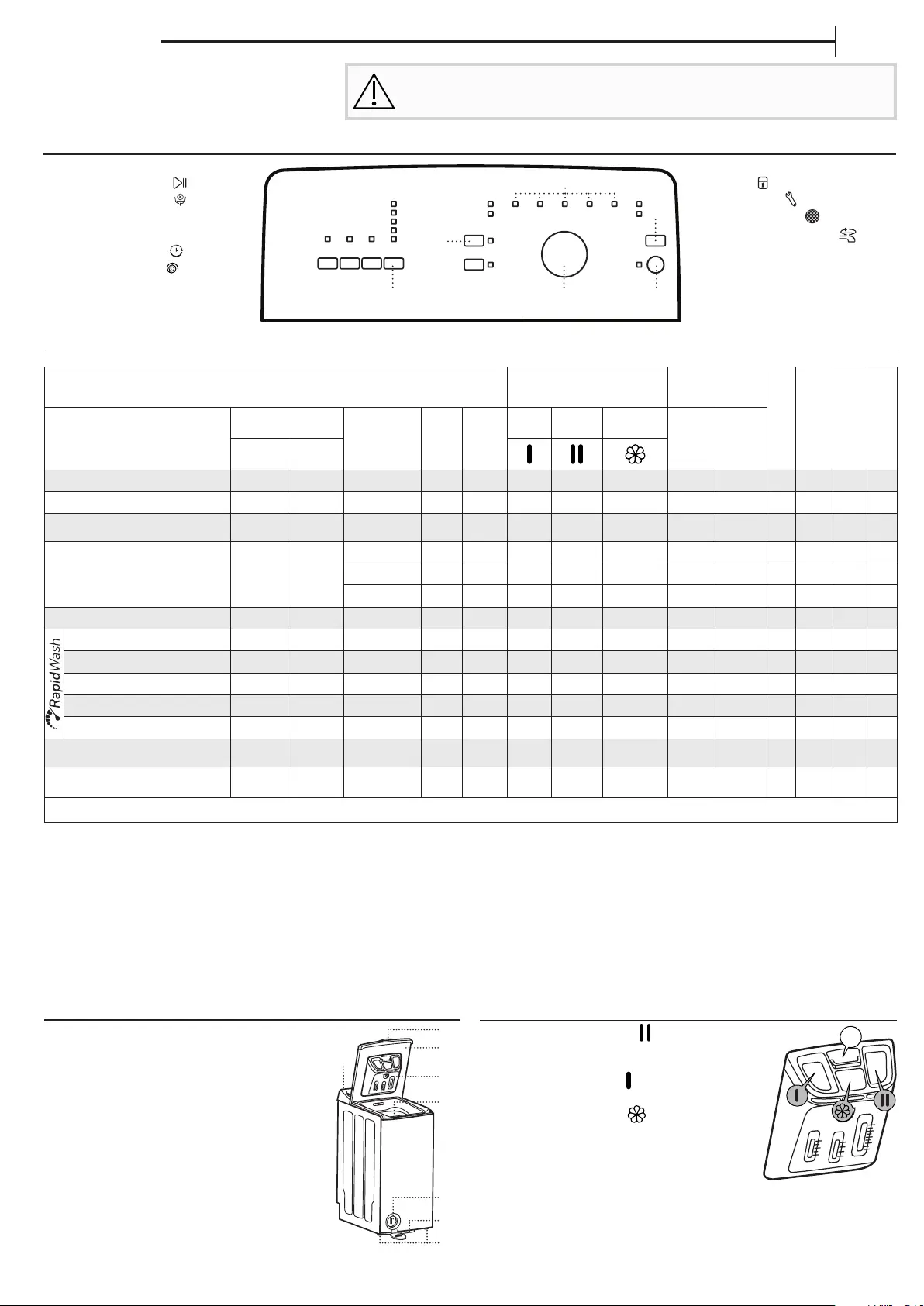 RapidWash