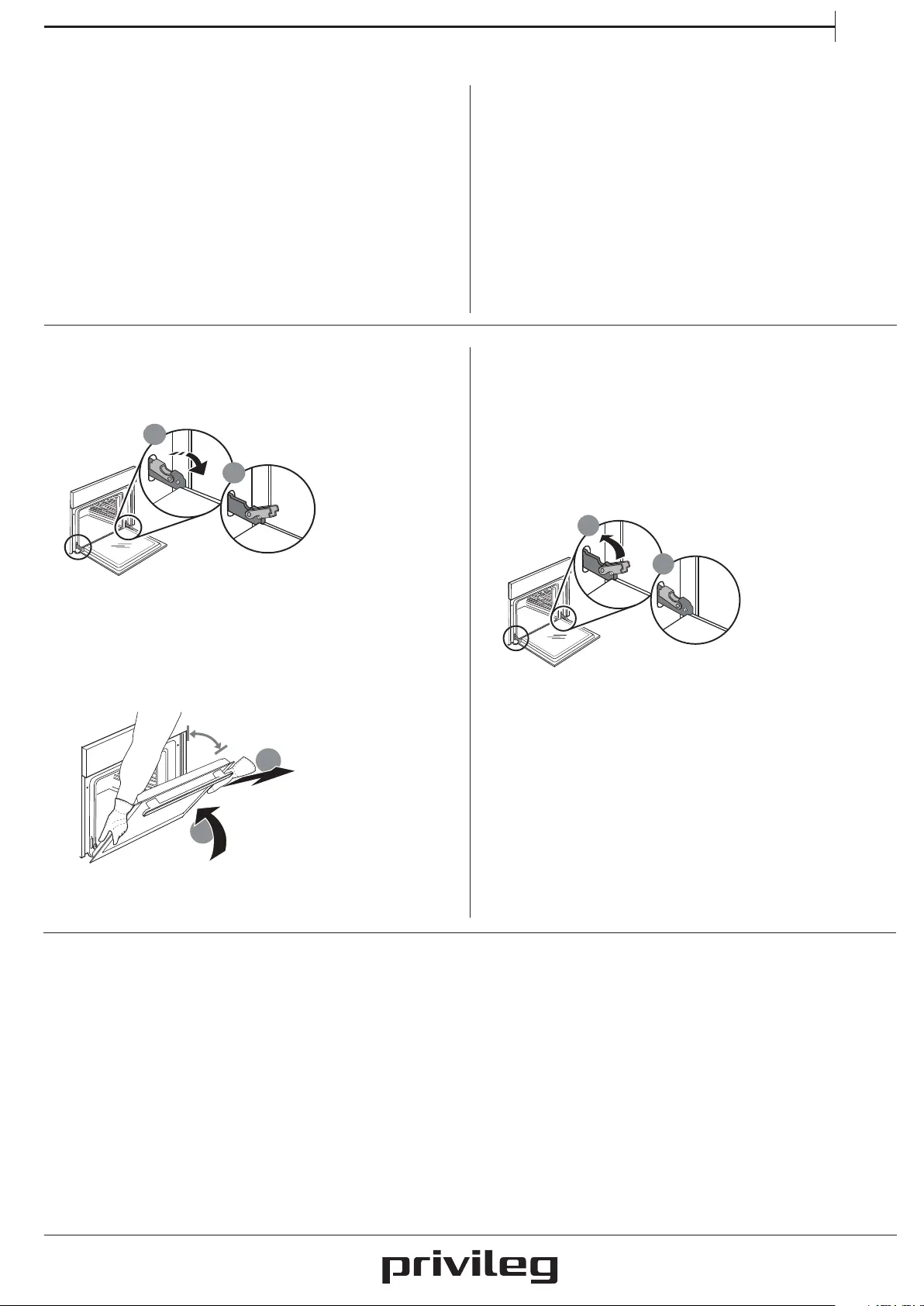 privileg