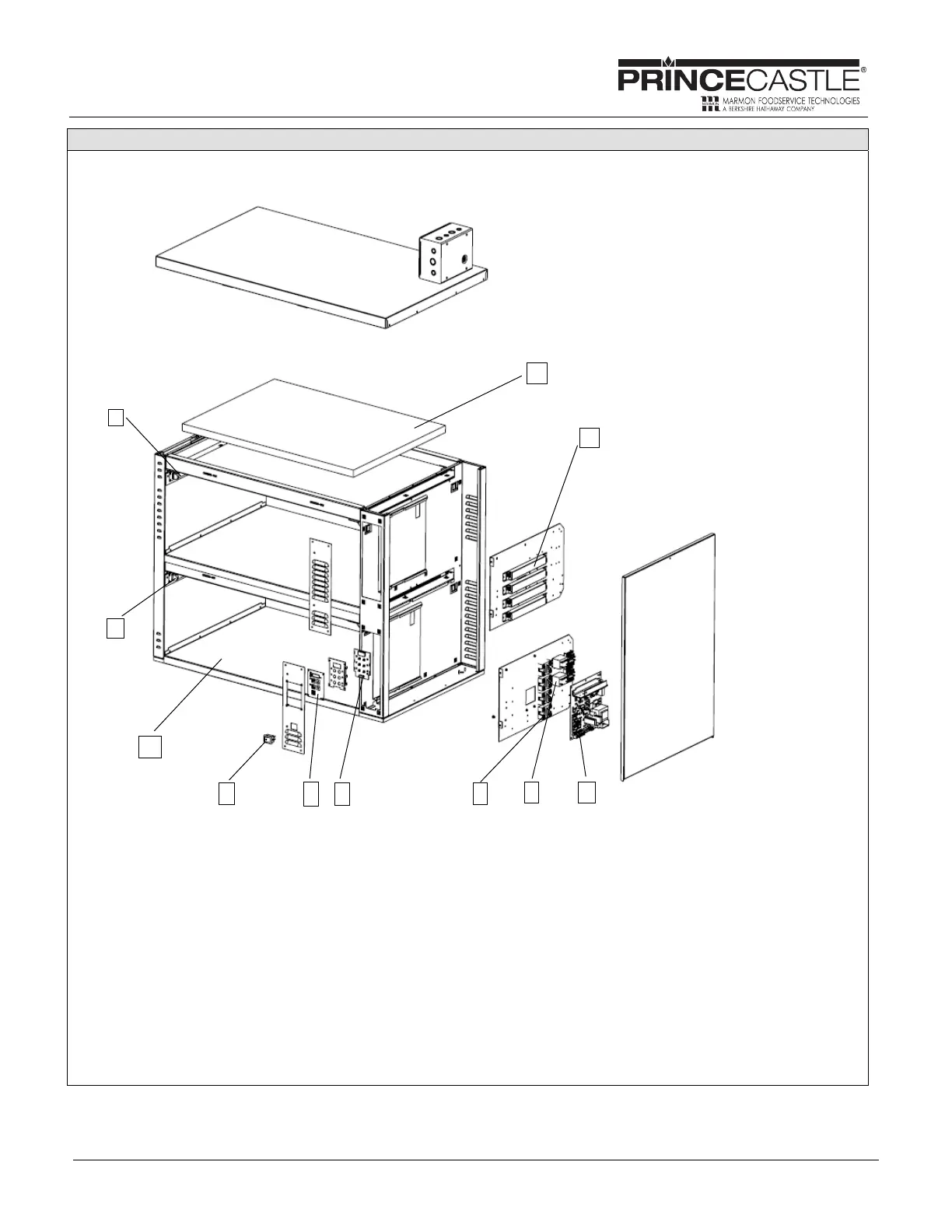 PRINCECASTLE®
MARMON FOODSERVICE TECHNOLOGIES
A BERKSHIRE HATHAWAY COMPANY