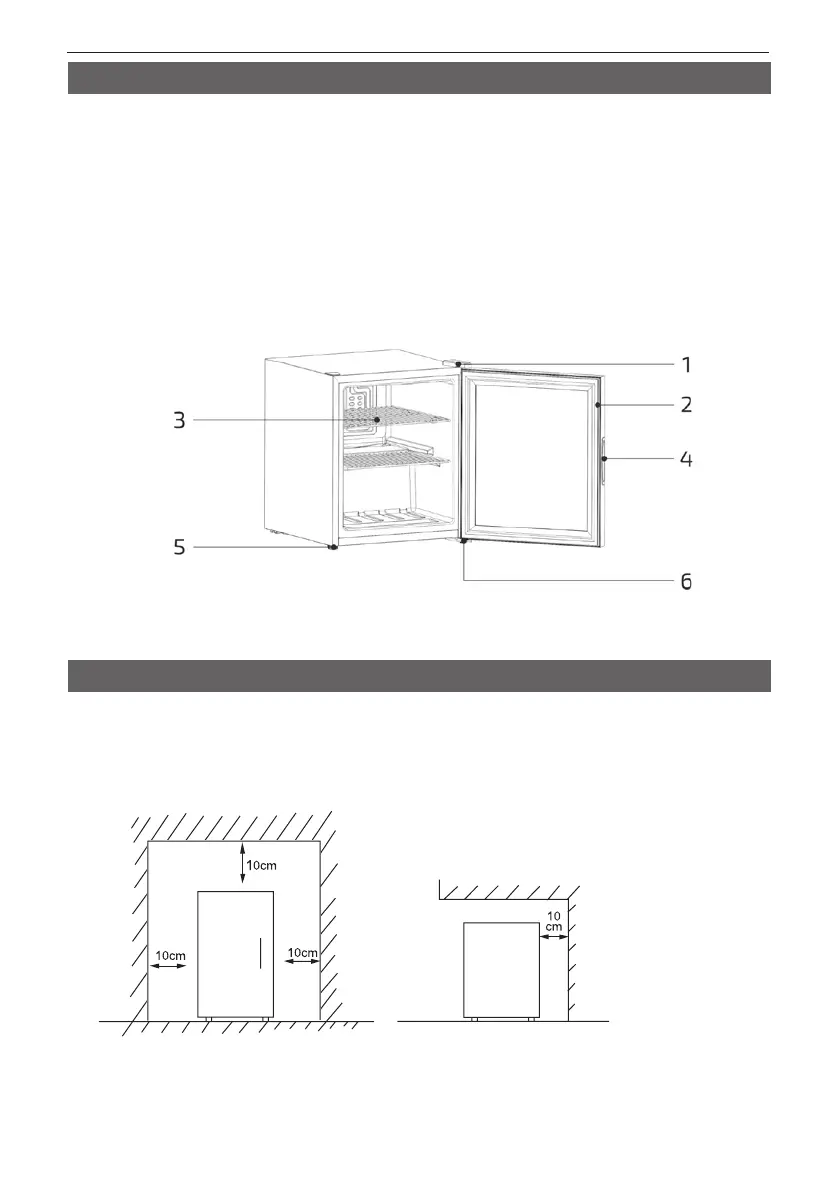 1
2
3
4
5
6

10cm
10cm
10cm

10
cm