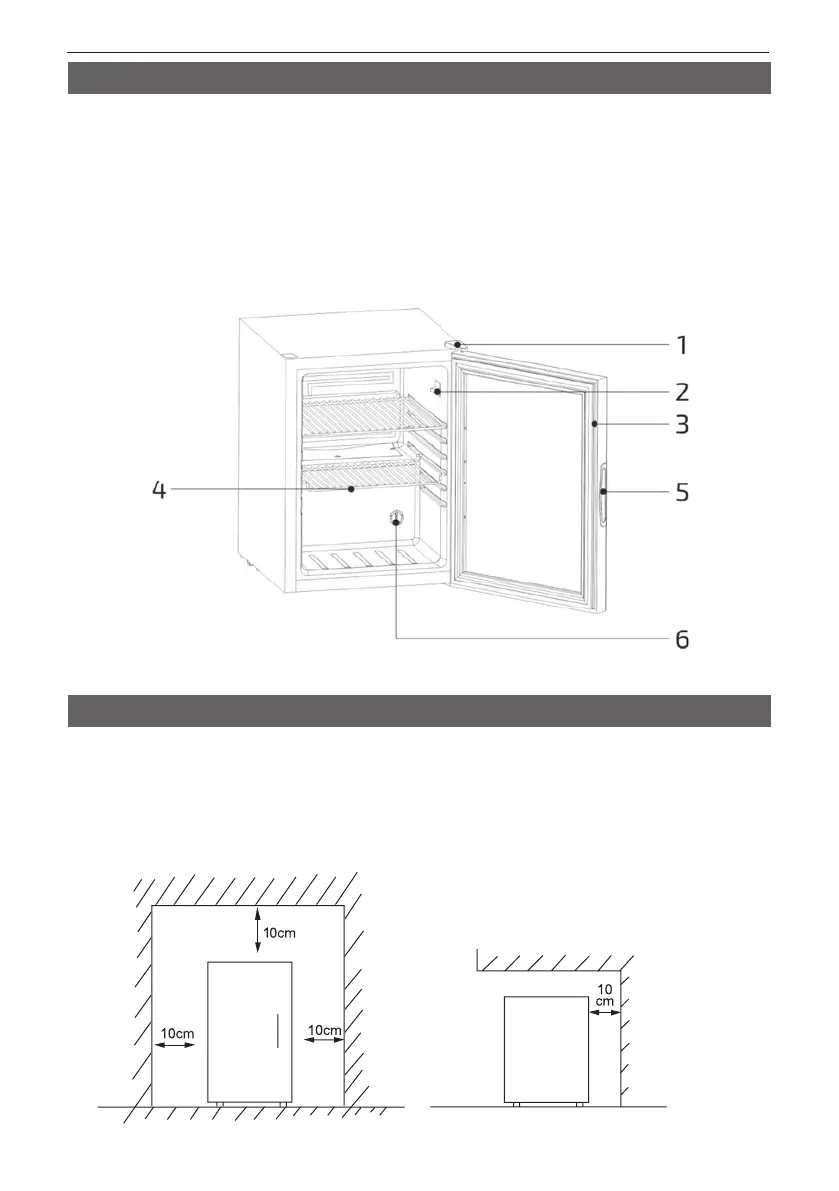 1

2

3

4

5

6

10cm

10cm

10cm

10 cm