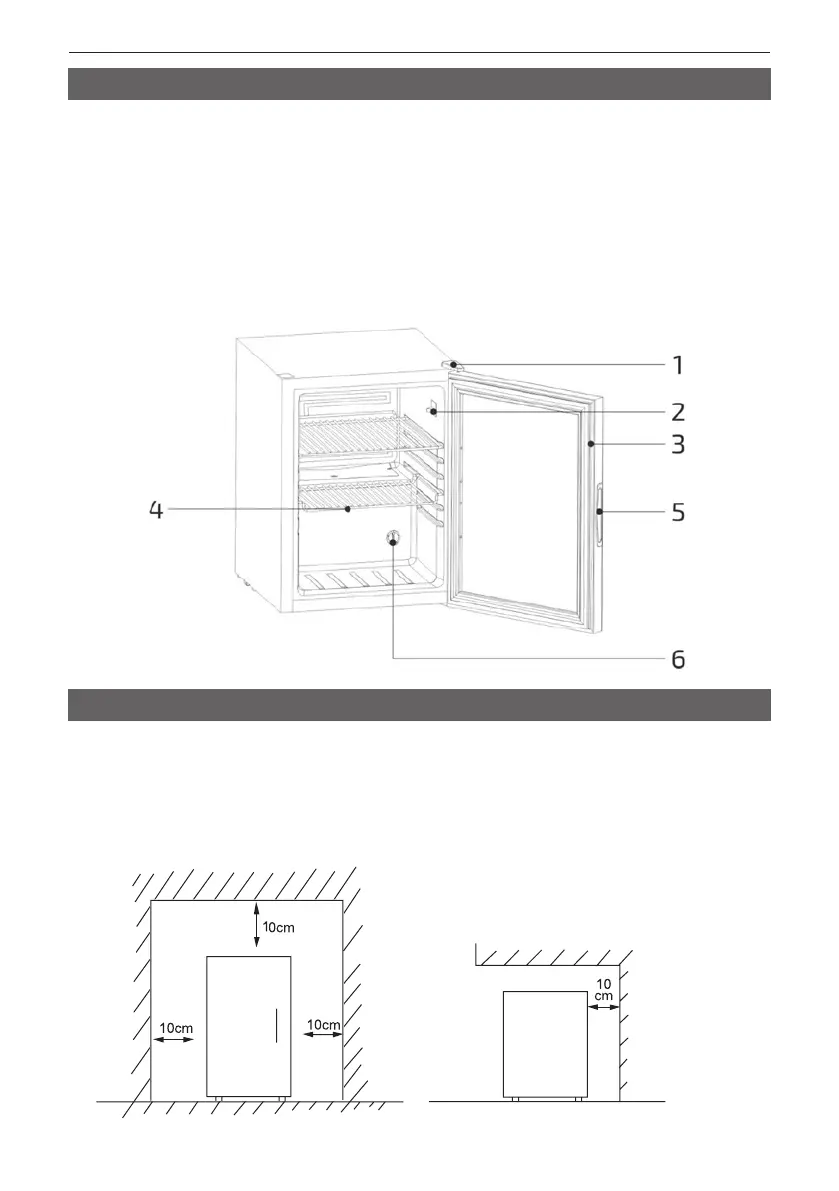 1

2

3

4

5

6

10cm

10cm

10cm

10 cm