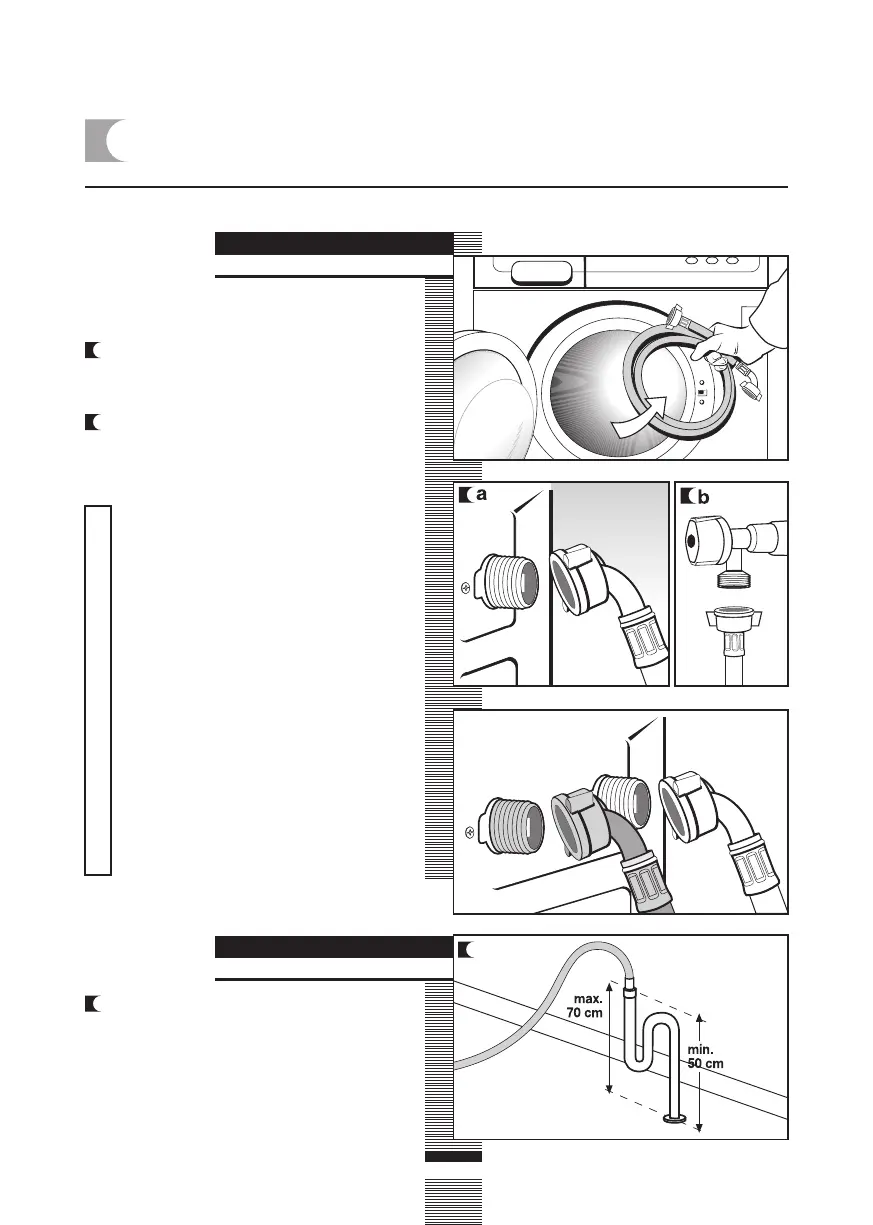 a

b

max.
70 cm

min.
50 cm