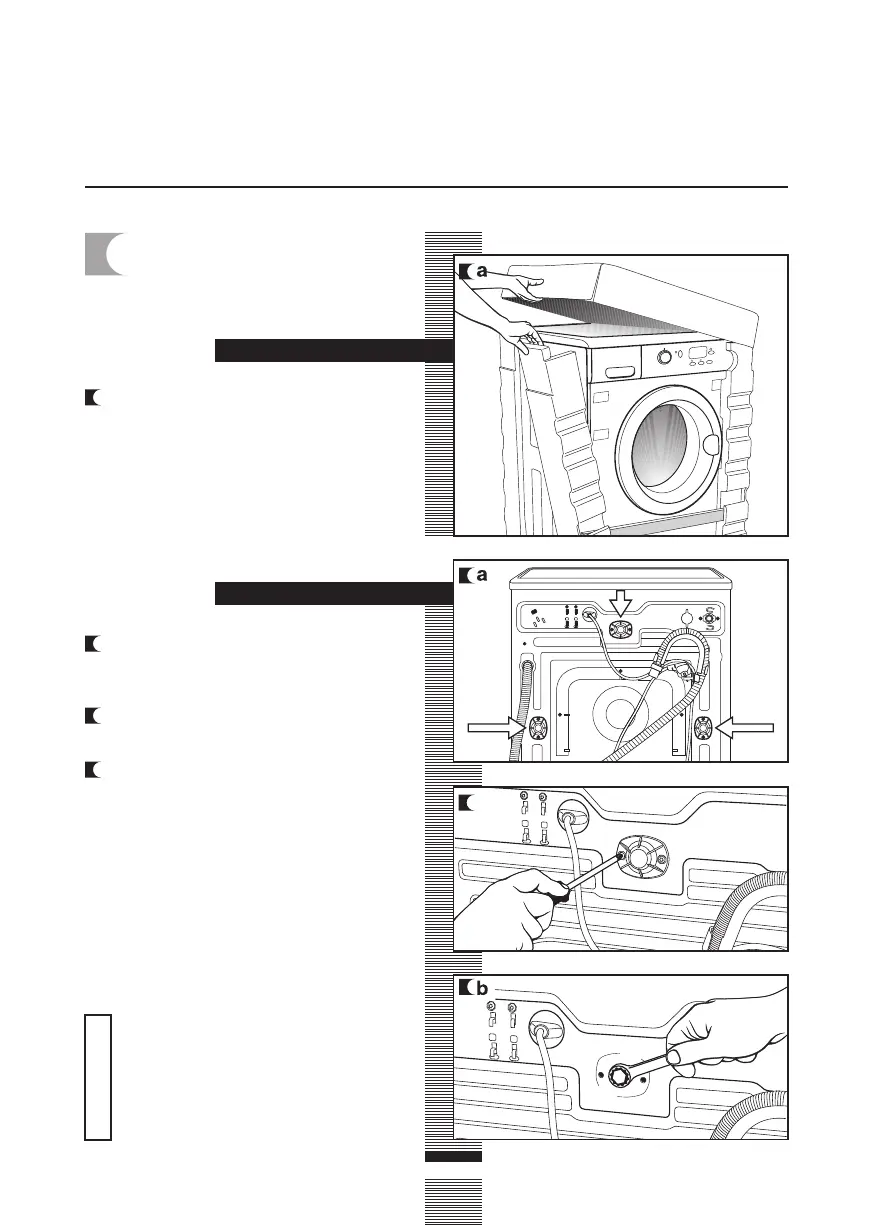 a

a

b