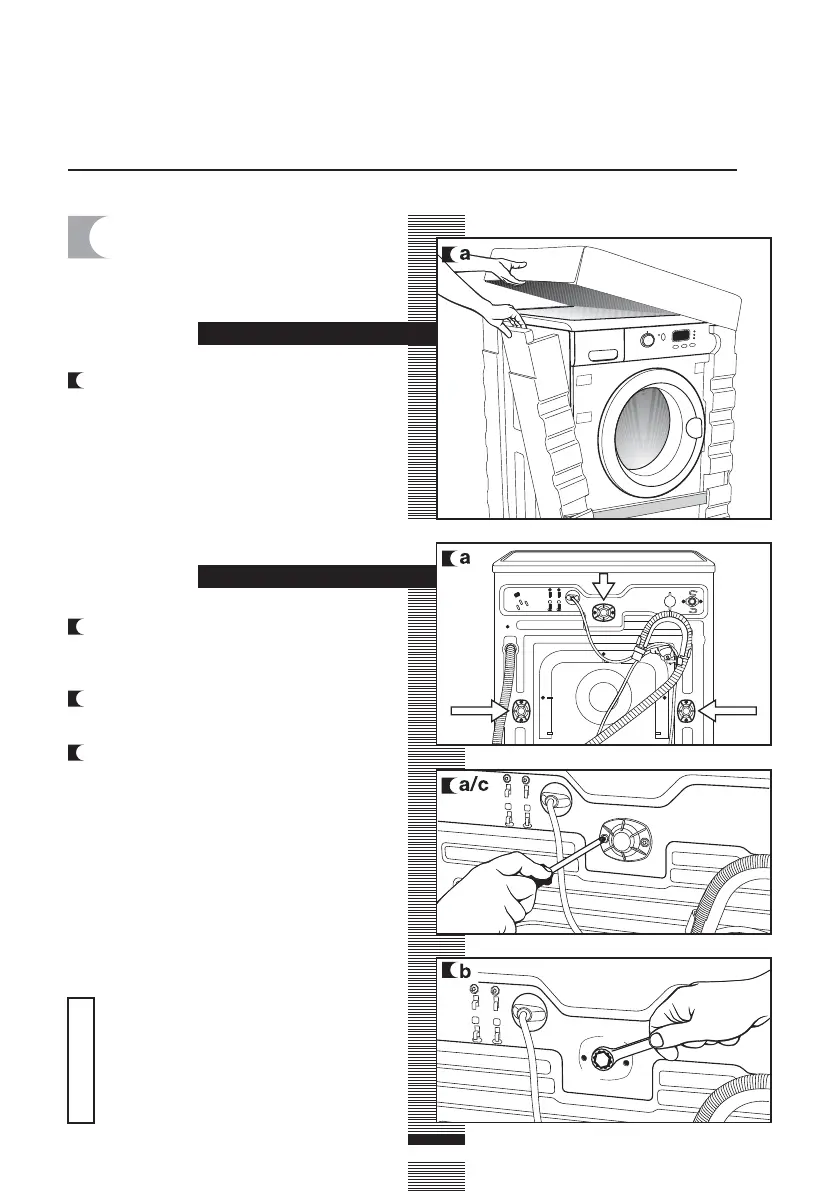 a

a

a/c

b