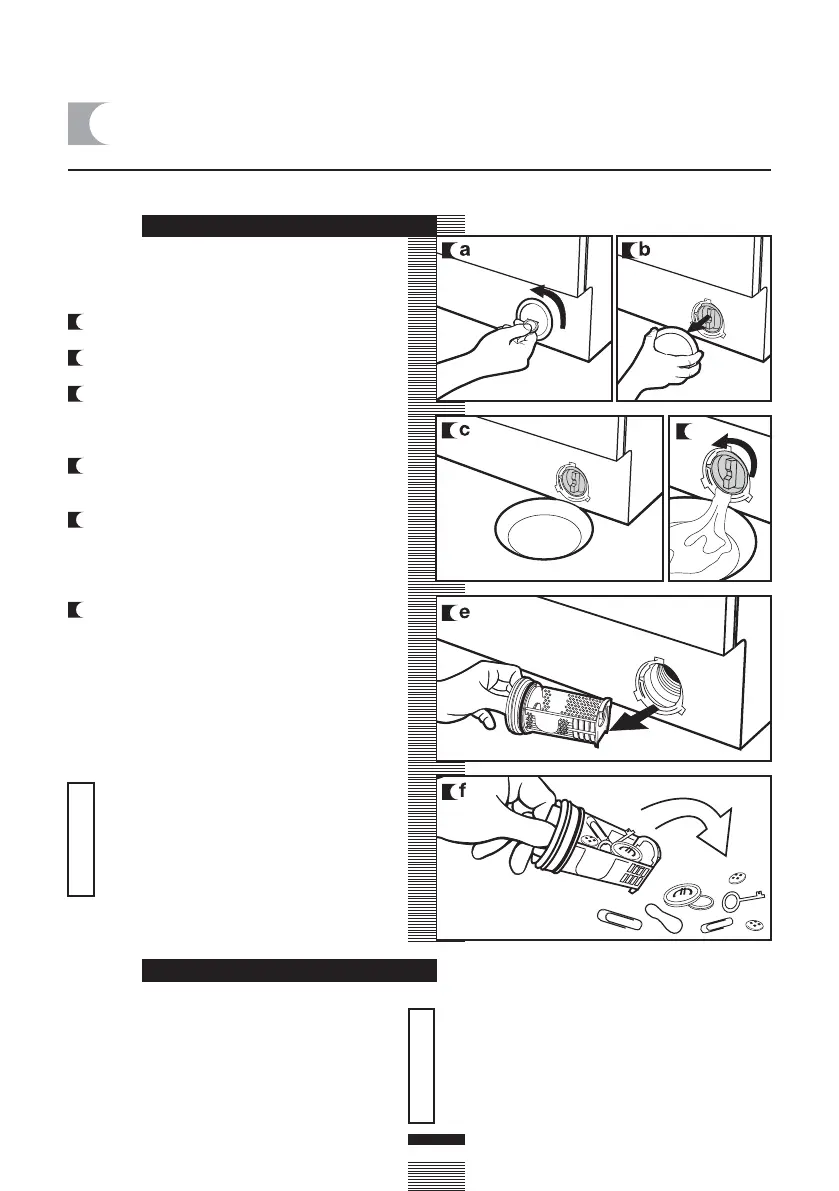 a

b

c

e

f