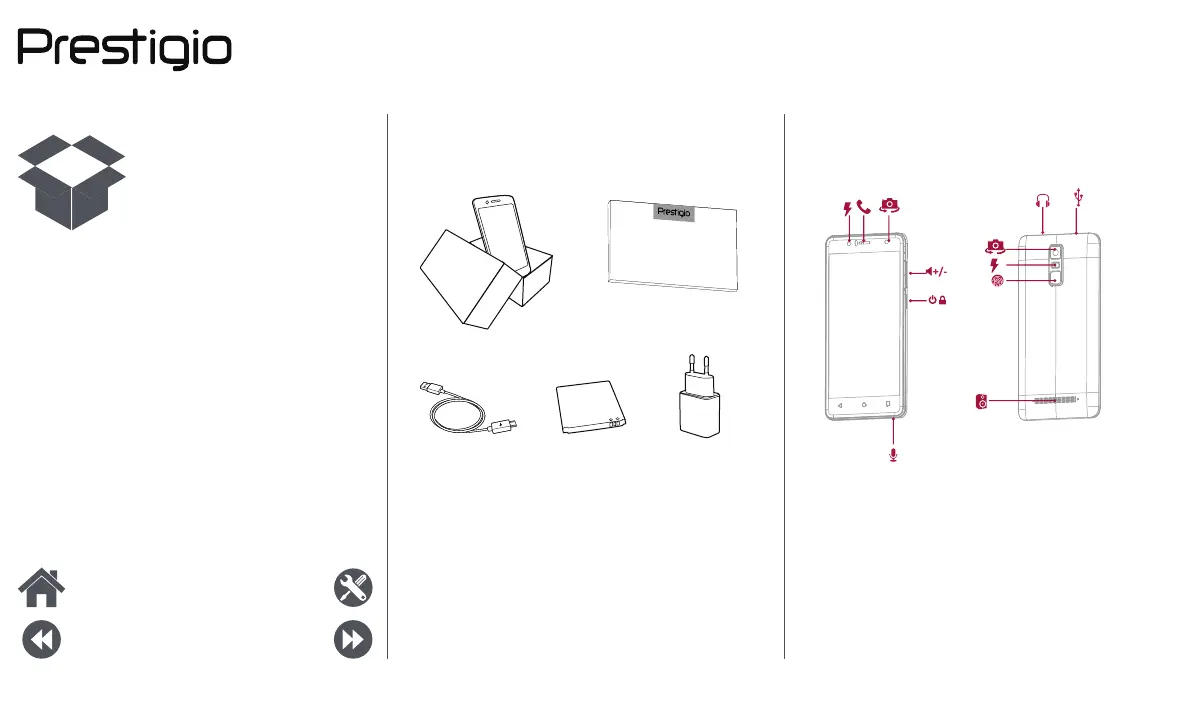 Prestigio

Prestigio

+/-