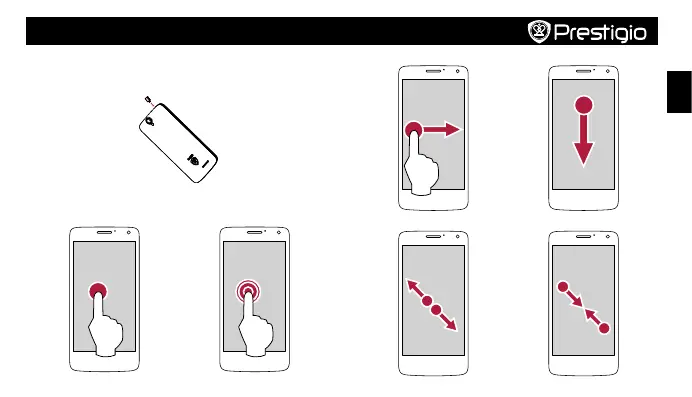 Prestigio