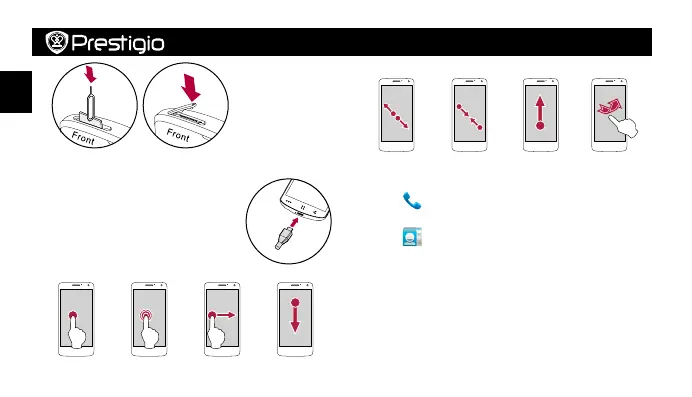 Prestigio

Front

Front