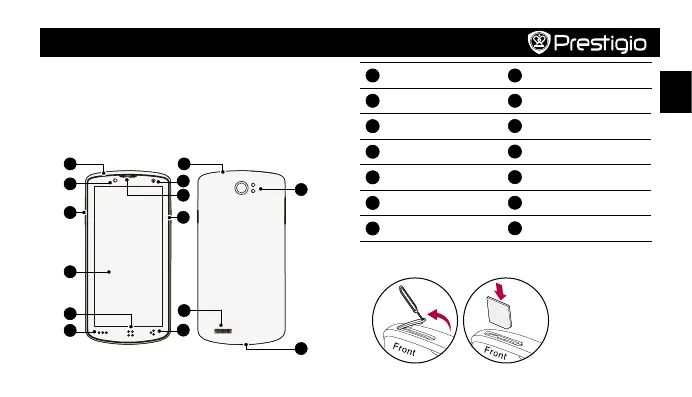 Prestigio

Front

Front