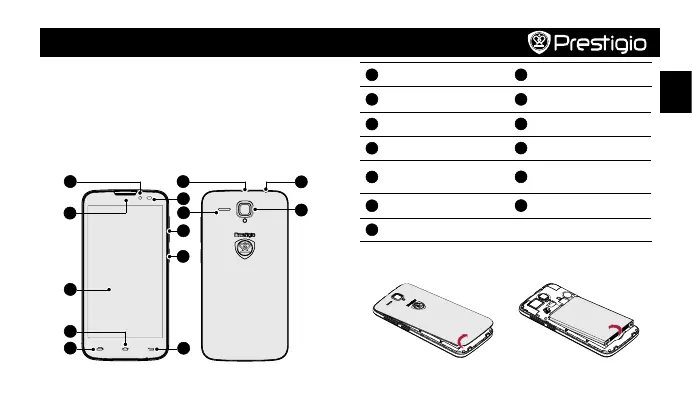 Prestigio