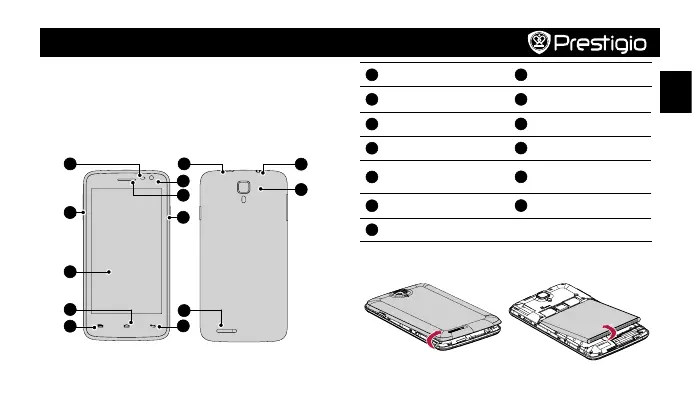 Prestigio