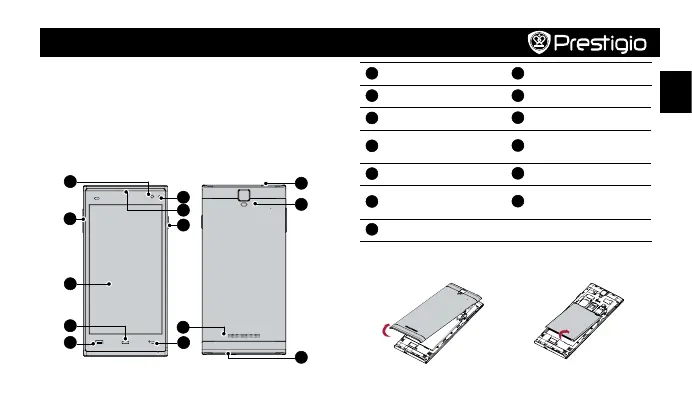 Prestigio