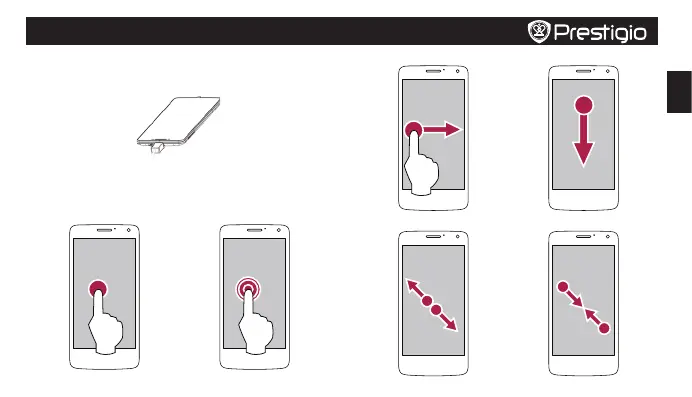 Prestigio