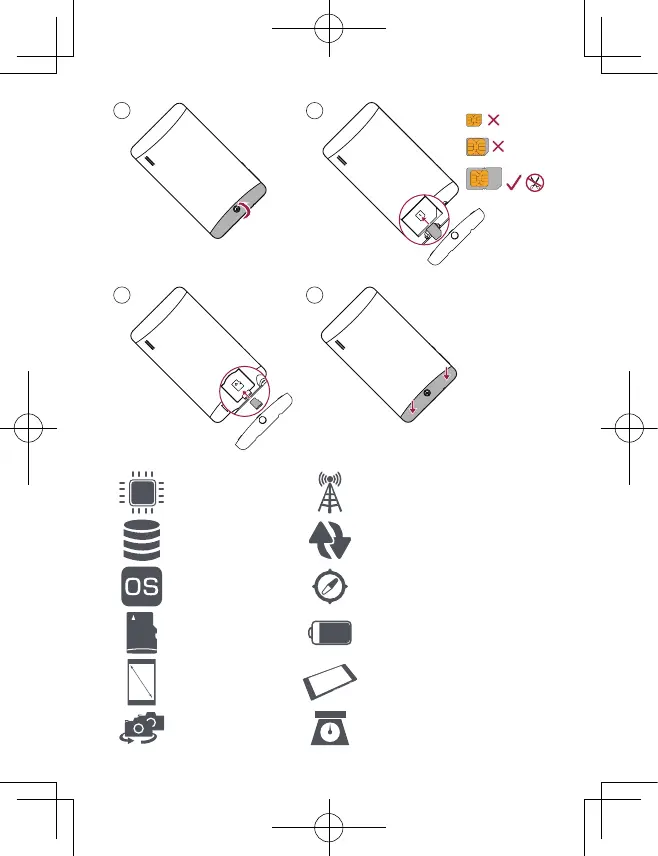 OS