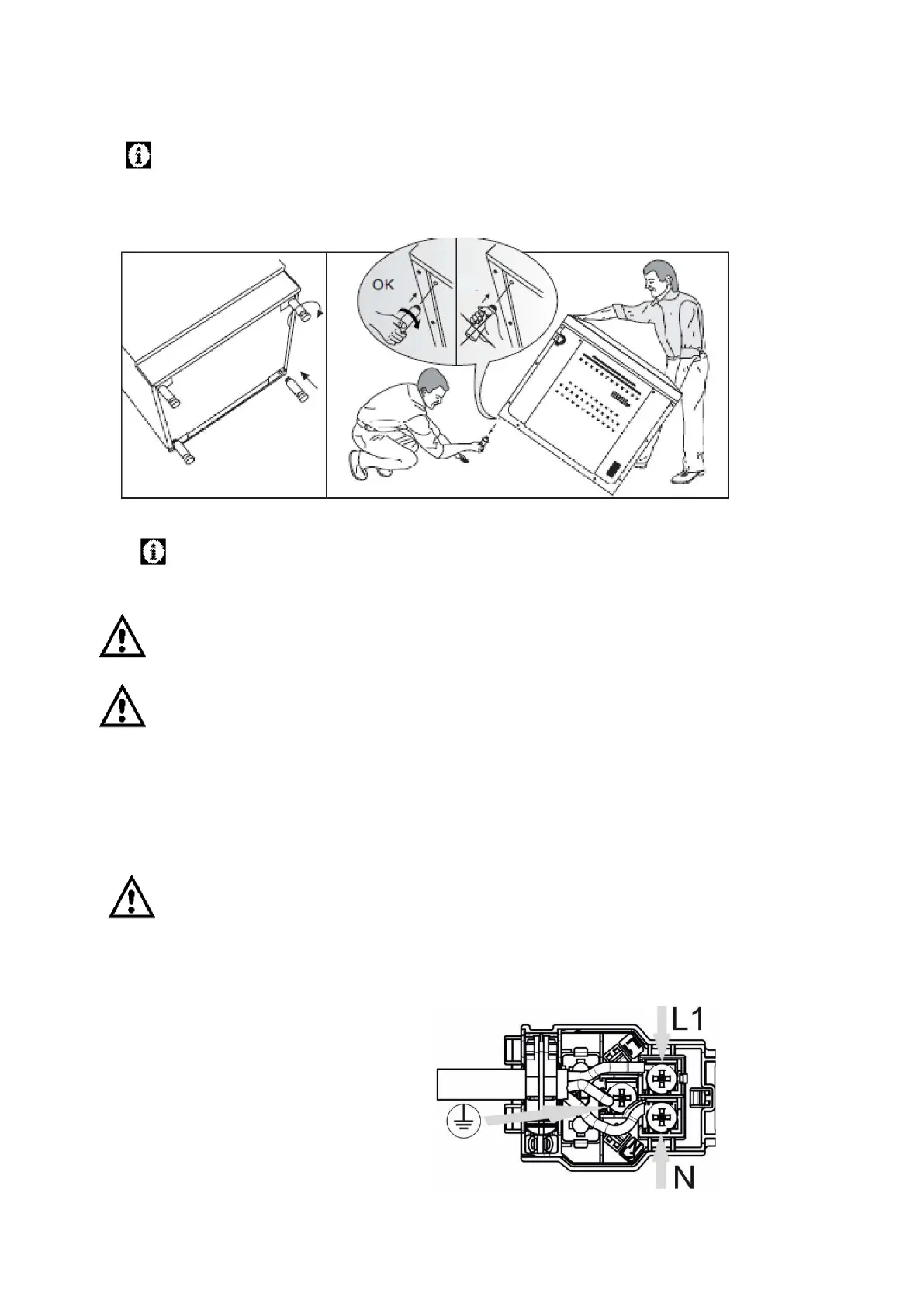 OK

L1

N