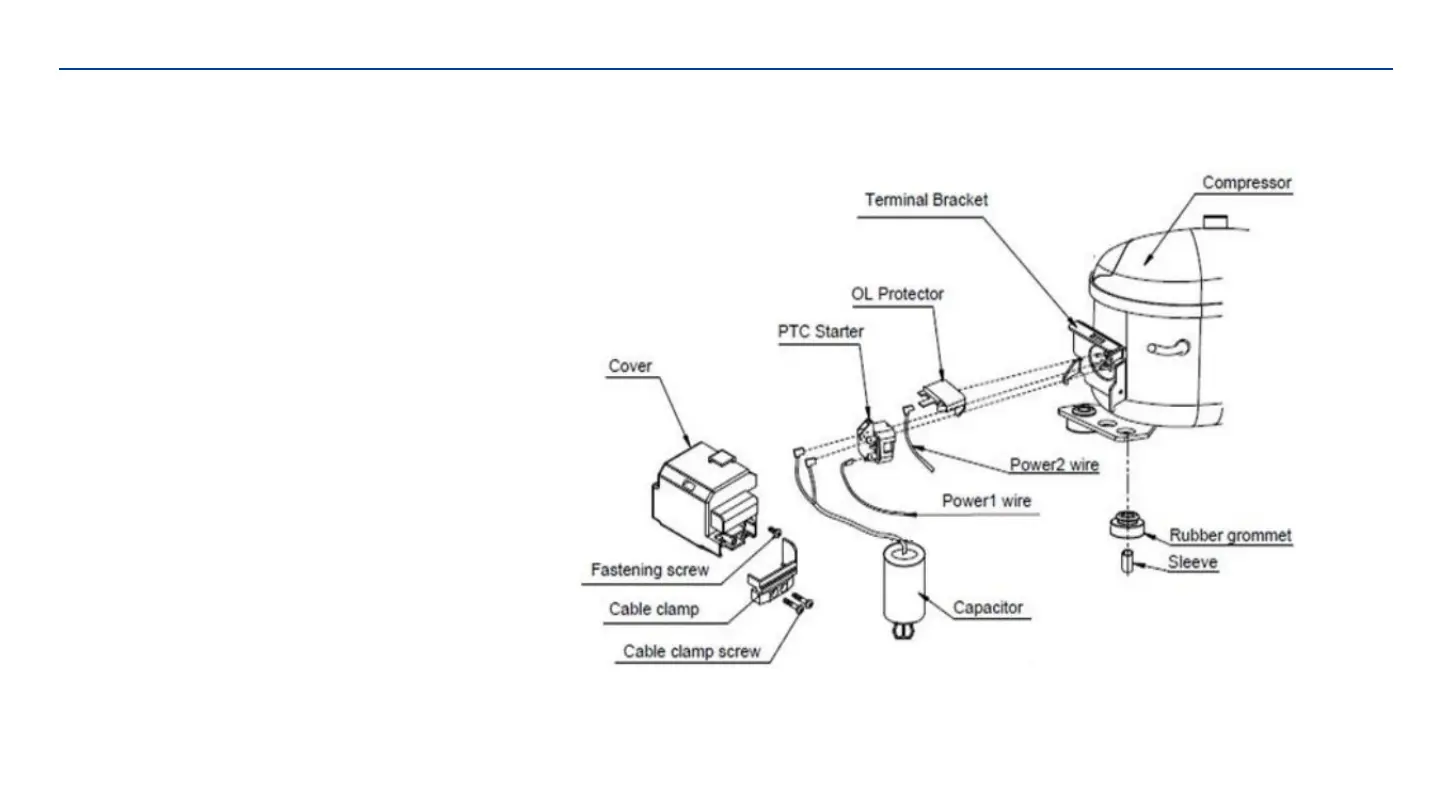 Compressor
Terminal Bracket
OL Protector
PTC Starter
Cover
Power2 wire
Power1 wire
Rubber grommet
Sleeve
Fastening screw
Cable clamp
Capacitor
Cable clamp screw