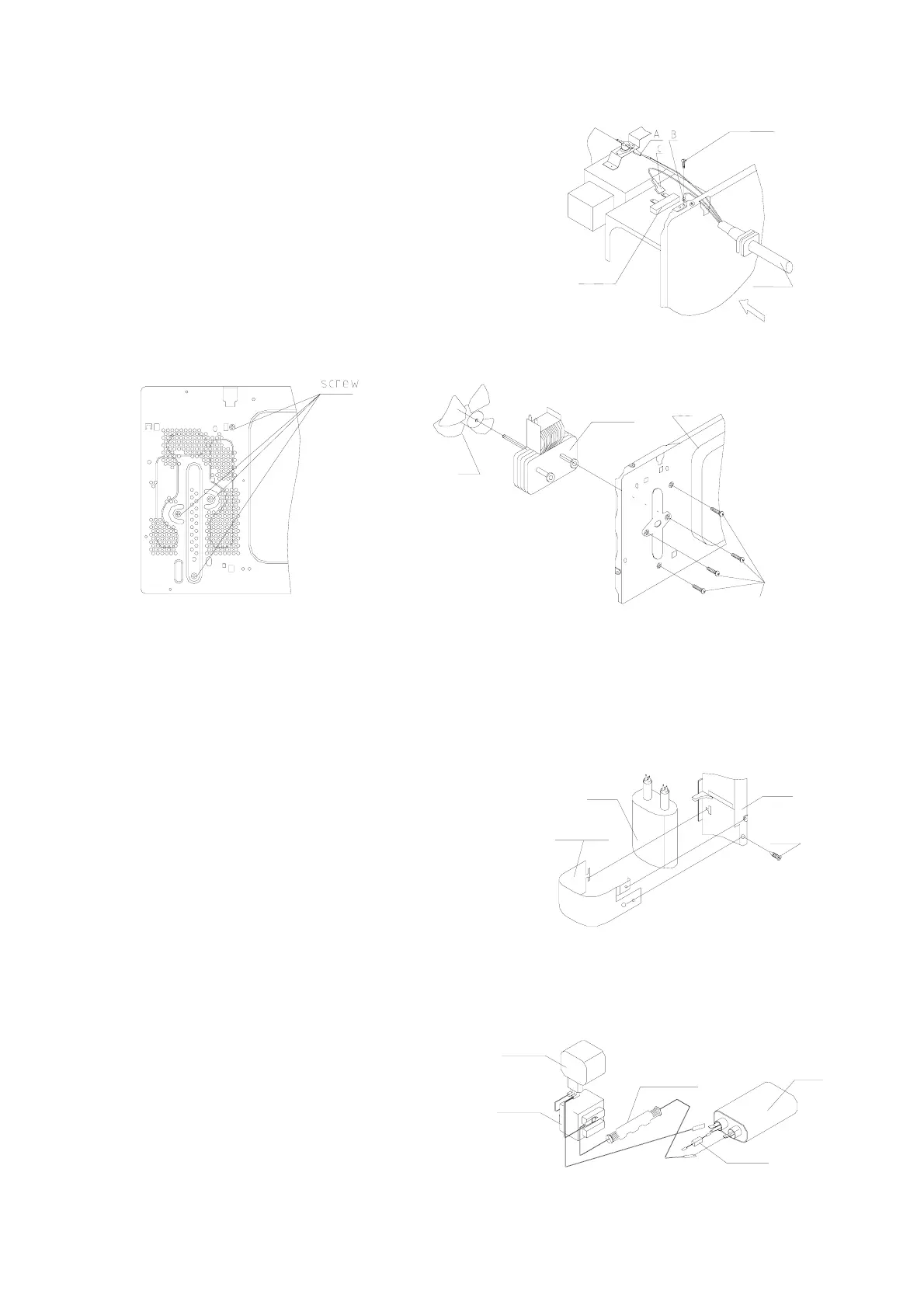 A B
C

screw