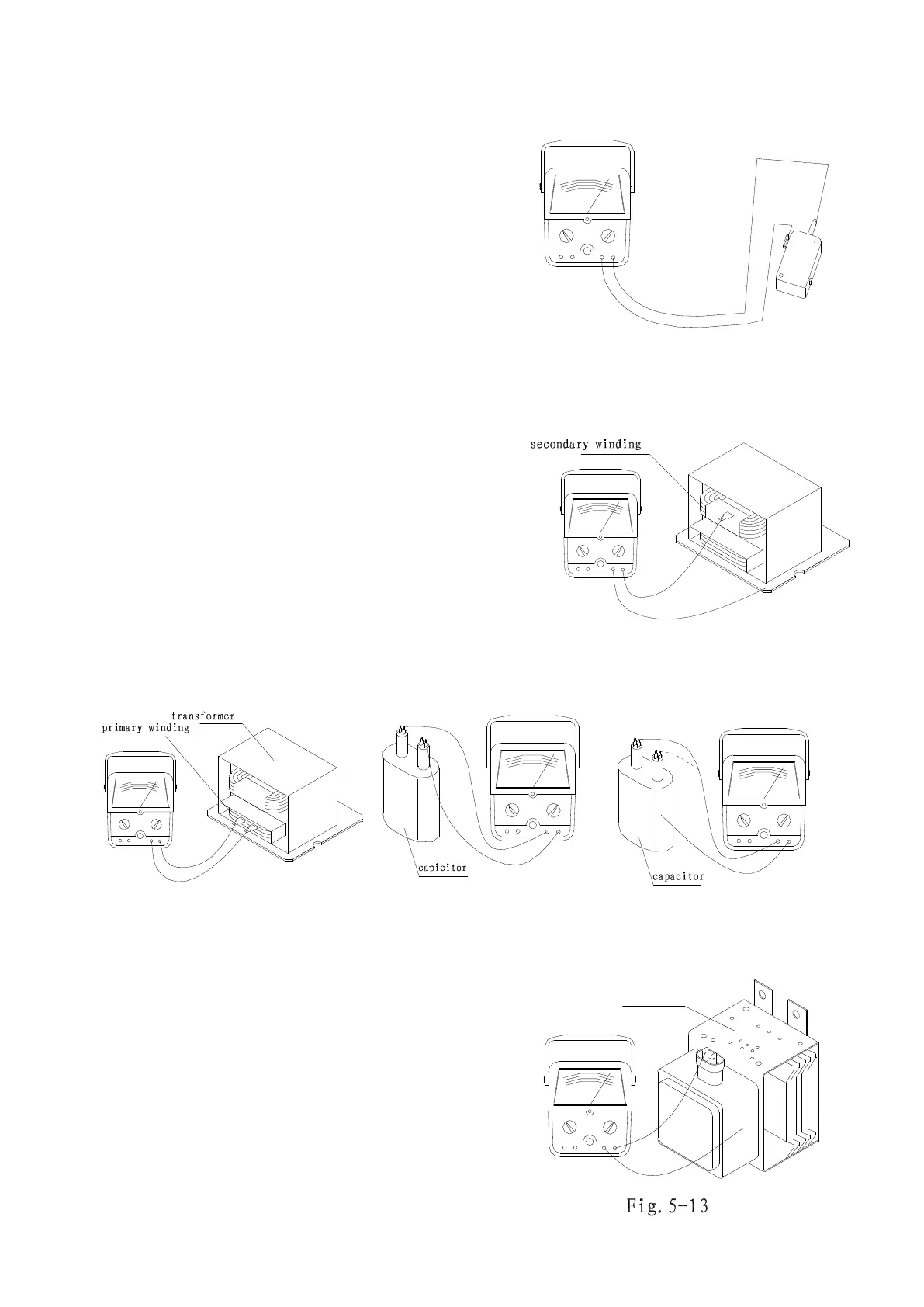 secondary winding

transformer
primary winding

capicitor

capacitor

Fig. 5-13