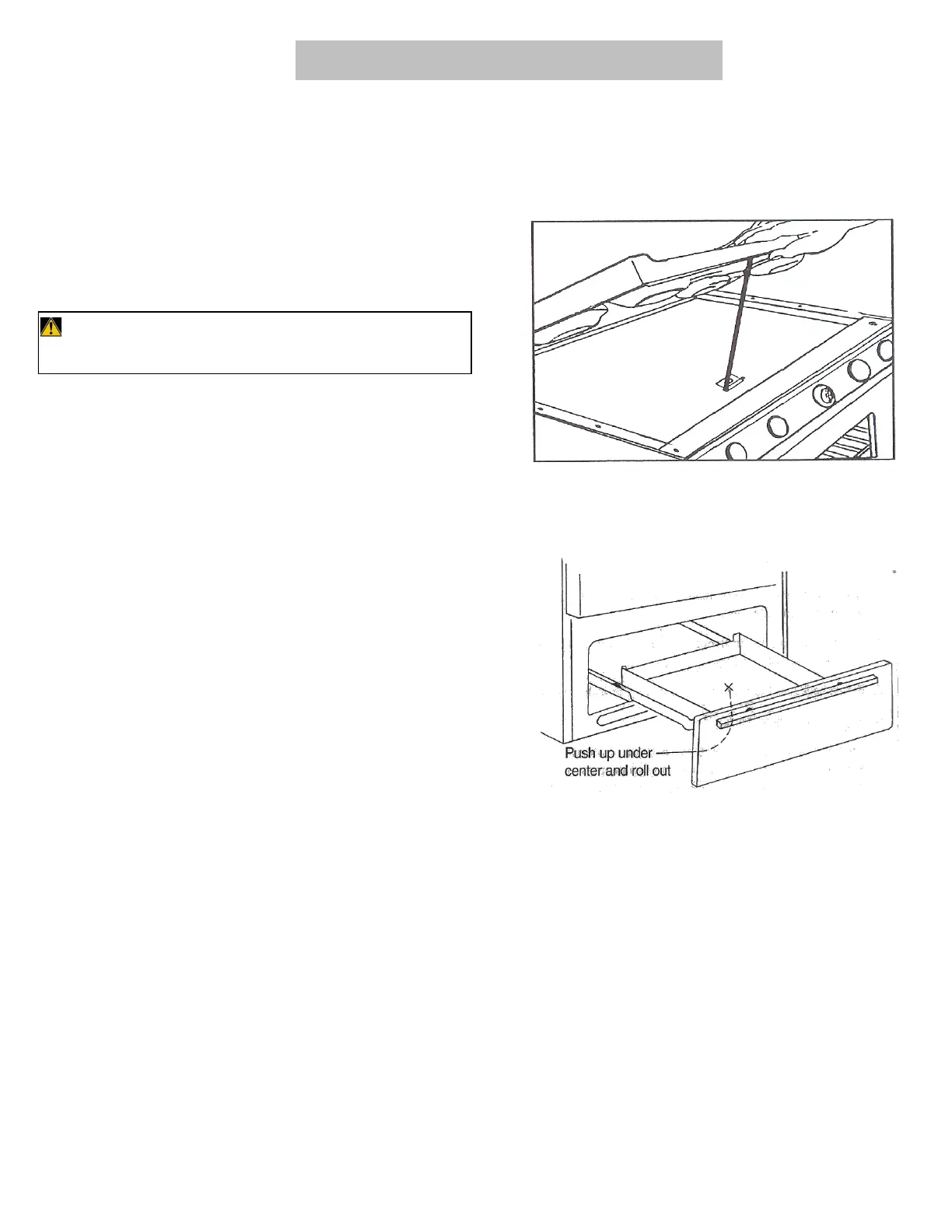 Push up under center and roll out