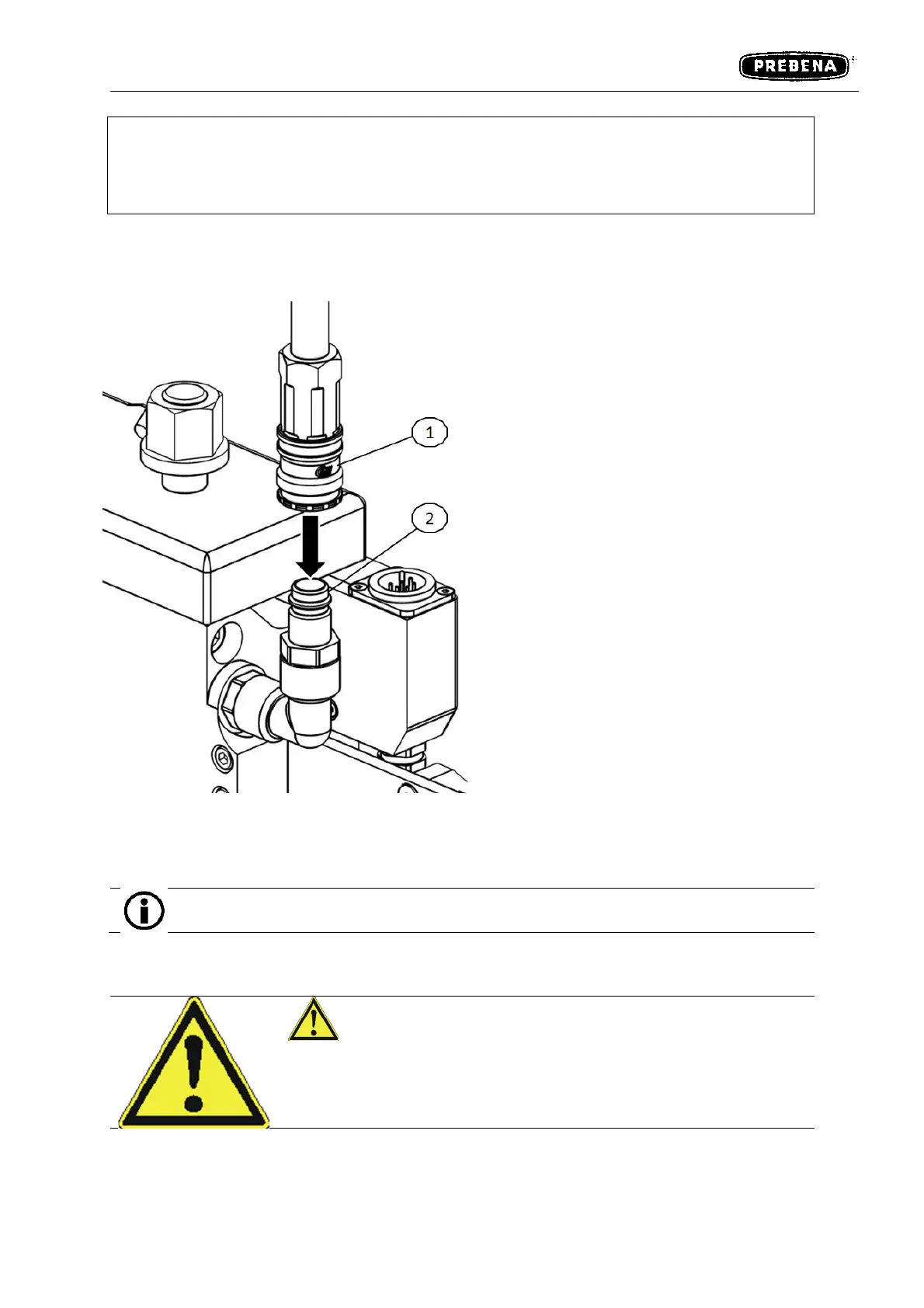 PREBENA

1

2